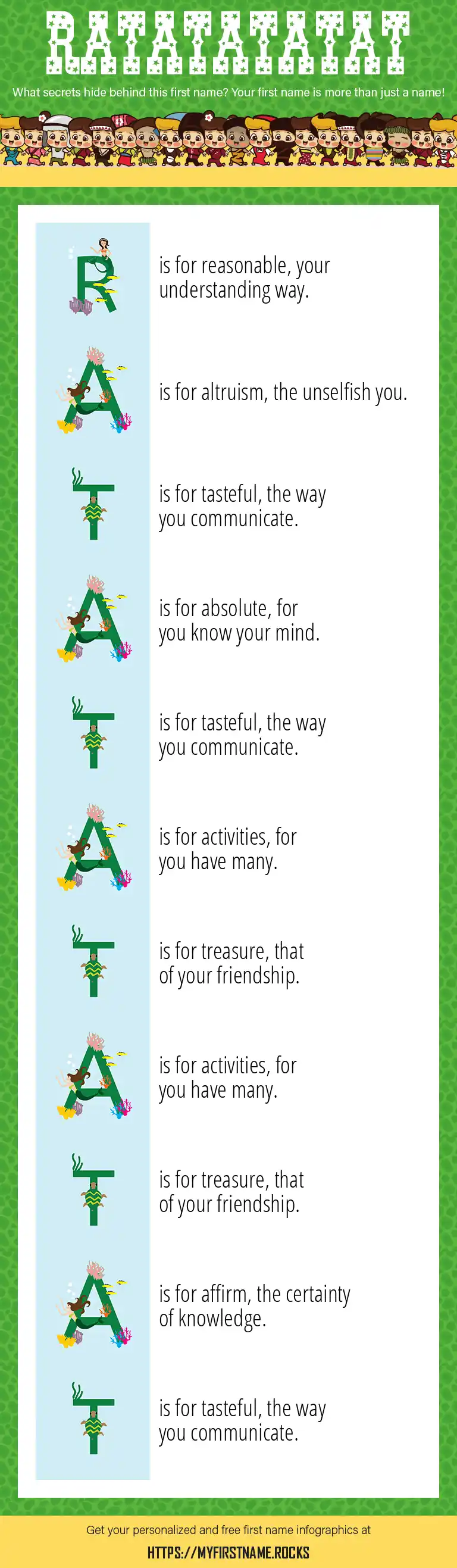 RATATATATAT

What secrets hide behind this first name? Your first name is more than just a name!

R is for reasonable, your understanding way.

A is for altruism, the unselfish you.

T is for tasteful, the way you communicate.

A is for absolute, for you know your mind.

T is for tasteful, the way you communicate.

A is for activities, for you have many.

T is for treasure, that of your friendship.

A is for activities, for you have many.

T is for treasure, that of your friendship.

A is for affirm, the certainty of knowledge.

T is for tasteful, the way you communicate.

Get your personalized and free first name infographics at
HTTPS://MYFIRSTNAME.ROCKS