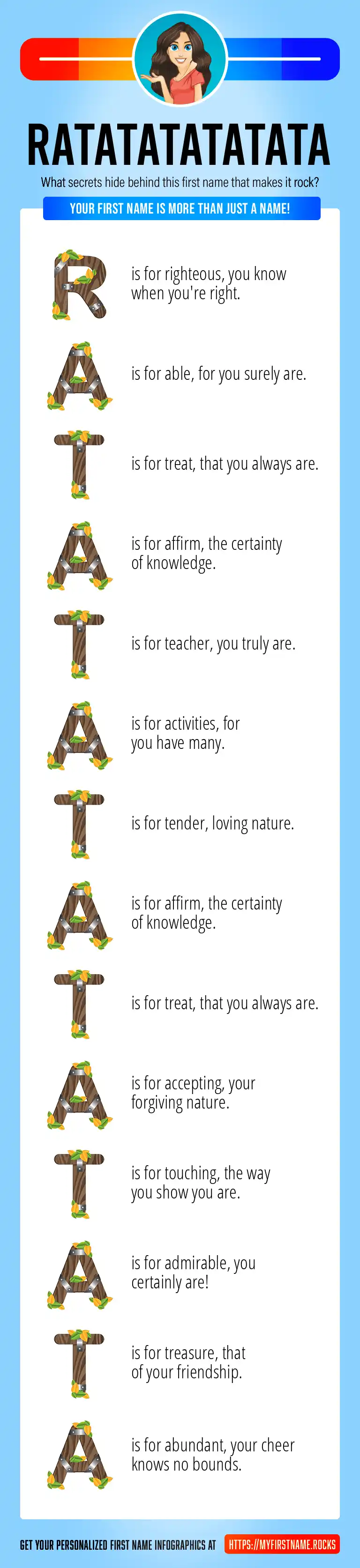 RATATATATATATA

What secrets hide behind this first name that makes it rock?

YOUR FIRST NAME IS MORE THAN JUST A NAME!

R is for righteous, you know when you're right.

A is for able, for you surely are.

T is for treat, that you always are.

A is for affirm, the certainty of knowledge.

T is for teacher, you truly are.

A is for activities, for you have many.

T is for tender, loving nature.

A is for affirm, the certainty of knowledge.

T is for treat, that you always are.

A is for accepting, your forgiving nature.

T is for touching, the way you show you are.

A is for admirable, you certainly are!

T is for treasure, that of your friendship.

A is for abundant, your cheer knows no bounds.

GET YOUR PERSONALIZED FIRST NAME INFOGRAPHICS AT HTTPS://MYFIRSTNAME.ROCKS