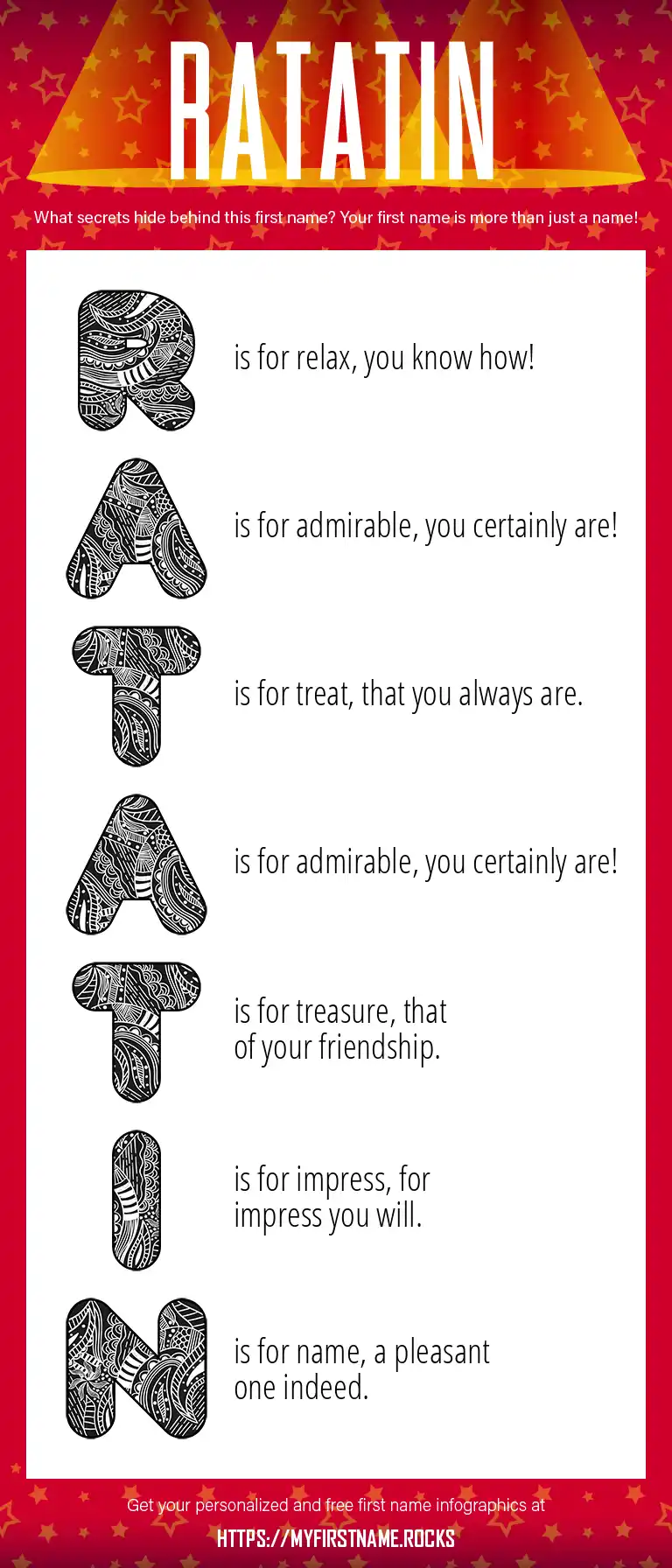 RATATIN

What secrets hide behind this first name? Your first name is more than just a name!

R is for relax, you know how!

A is for admirable, you certainly are!

T is for treat, that you always are.

A is for admirable, you certainly are!

T is for treasure, that of your friendship.

I is for impress, for impress you will.

N is for name, a pleasant one indeed.

Get your personalized and free first name infographics at

HTTPS://MYFIRSTNAME.ROCKS