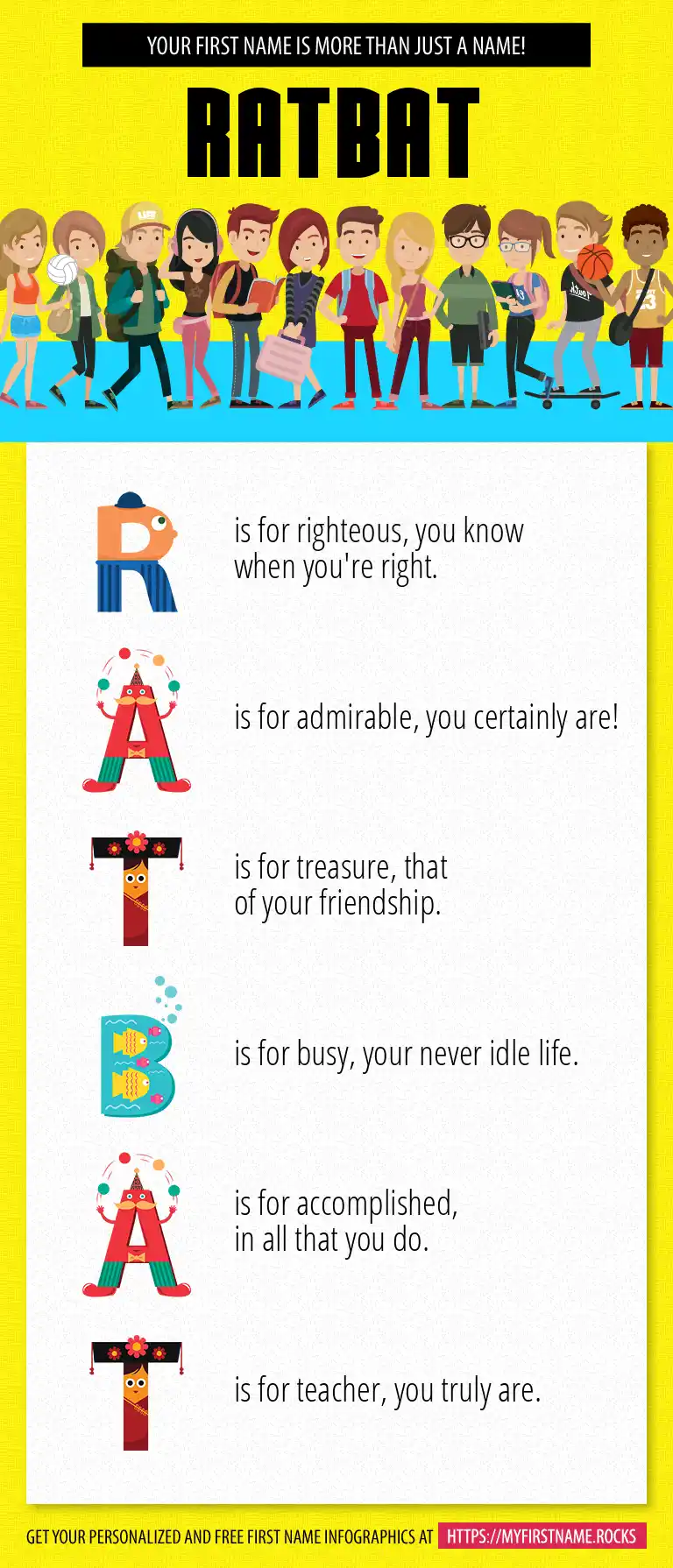 YOUR FIRST NAME IS MORE THAN JUST A NAME!

RATBAT

R is for righteous, you know when you're right.

A is for admirable, you certainly are!

T is for treasure, that of your friendship.

B is for busy, your never idle life.

A is for accomplished, in all that you do.

T is for teacher, you truly are.

GET YOUR PERSONALIZED AND FREE FIRST NAME INFOGRAPHICS AT HTTPS://MYFIRSTNAME.ROCKS