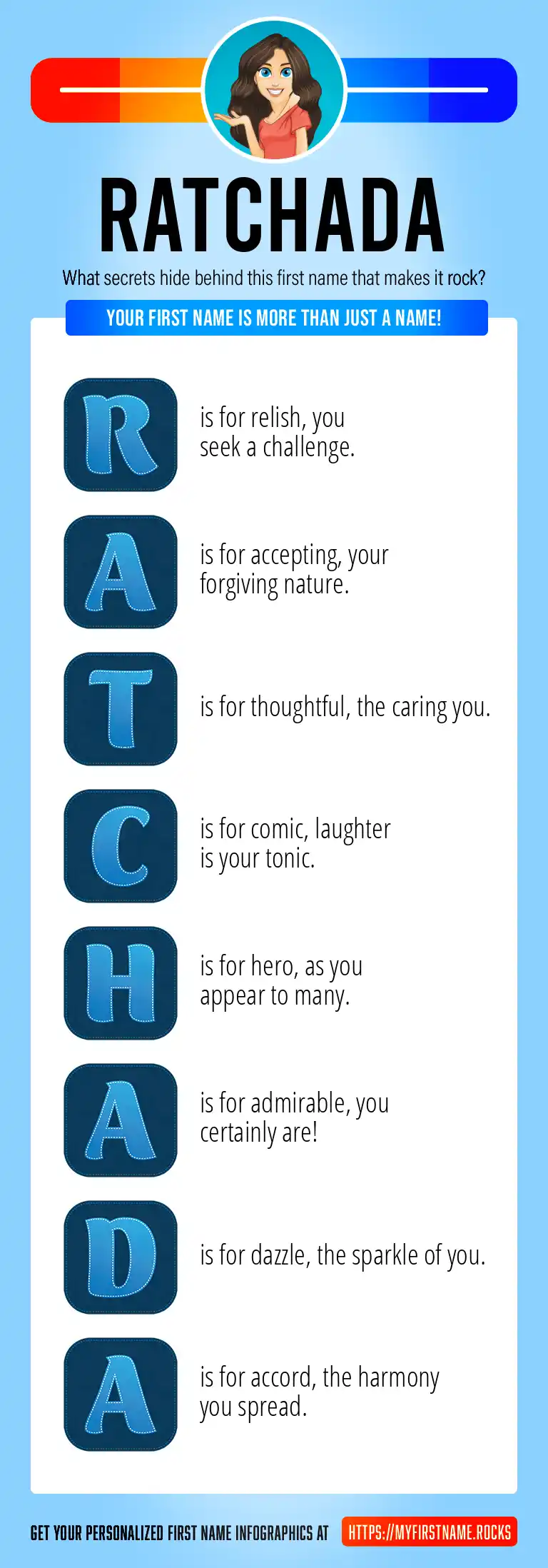 RATCHADA

What secrets hide behind this first name that makes it rock?

YOUR FIRST NAME IS MORE THAN JUST A NAME!

R is for relish, you seek a challenge.

A is for accepting, your forgiving nature.

T is for thoughtful, the caring you.

C is for comic, laughter is your tonic.

H is for hero, as you appear to many.

A is for admirable, you certainly are!

D is for dazzle, the sparkle of you.

A is for accord, the harmony you spread.

GET YOUR PERSONALIZED FIRST NAME INFOGRAPHICS AT HTTPS://MYFIRSTNAME.ROCKS