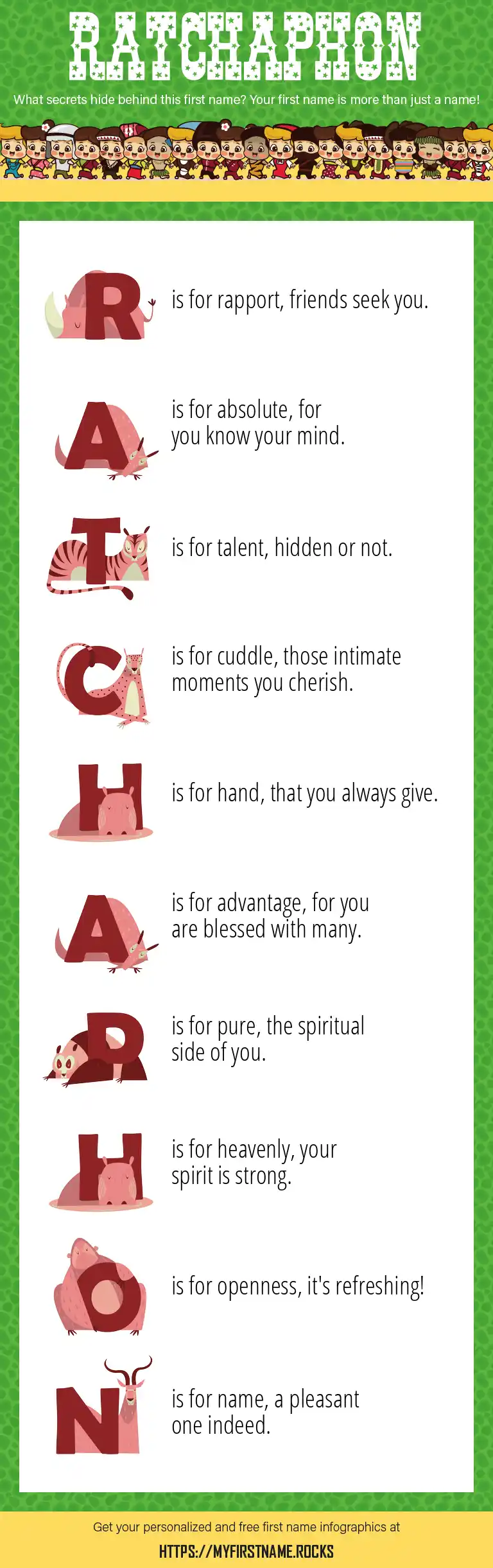 RATCHAPHON

What secrets hide behind this first name? Your first name is more than just a name!

R is for rapport, friends seek you.

A is for absolute, for you know your mind.

T is for talent, hidden or not.

C is for cuddle, those intimate moments you cherish.

H is for hand, that you always give.

A is for advantage, for you are blessed with many.

P is for pure, the spiritual side of you.

H is for heavenly, your spirit is strong.

O is for openness, it's refreshing!

N is for name, a pleasant one indeed.

Get your personalized and free first name infographics at

HTTPS://MYFIRSTNAME.ROCKS