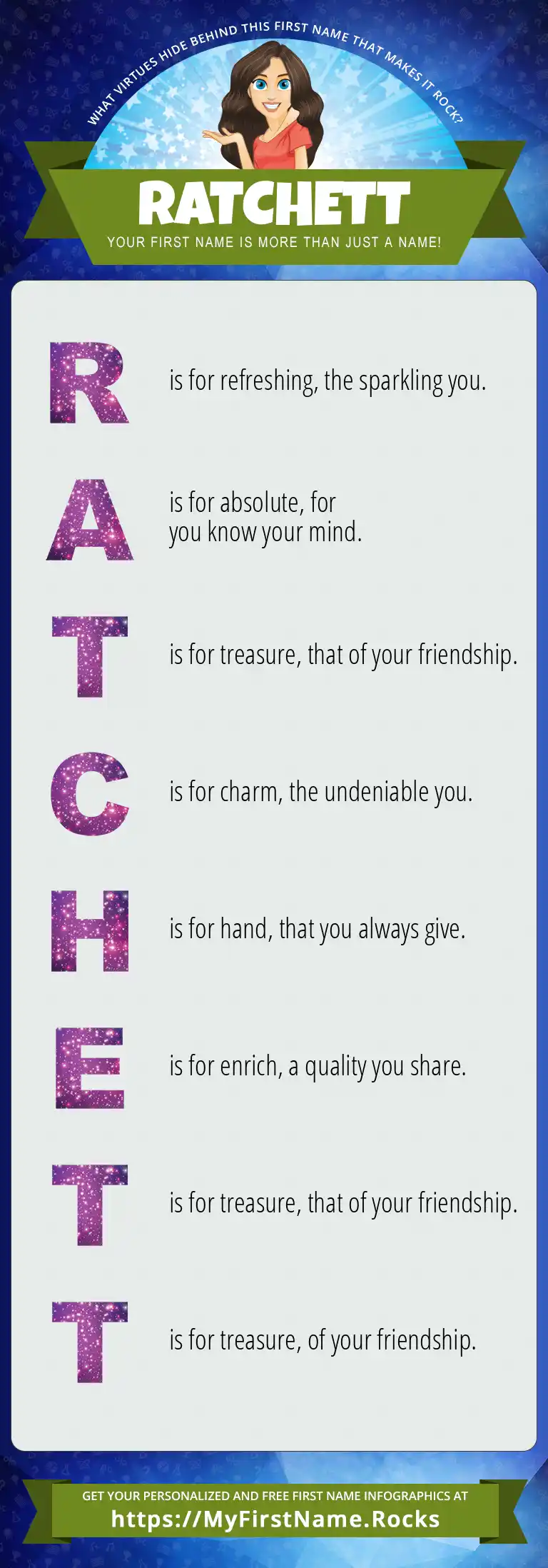 WHAT VIRTUES HIDE BEHIND THIS FIRST NAME THAT MAKES IT ROCK?

RATCHETT

YOUR FIRST NAME IS MORE THAN JUST A NAME!

R is for refreshing, the sparkling you.

A is for absolute, for you know your mind.

T is for treasure, that of your friendship.

C is for charm, the undeniable you.

H is for hand, that you always give.

E is for enrich, a quality you share.

T is for treasure, that of your friendship.

T is for treasure, of your friendship.

GET YOUR PERSONALIZED AND FREE FIRST NAME INFOGRAPHICS AT
https://MyFirstName.Rocks