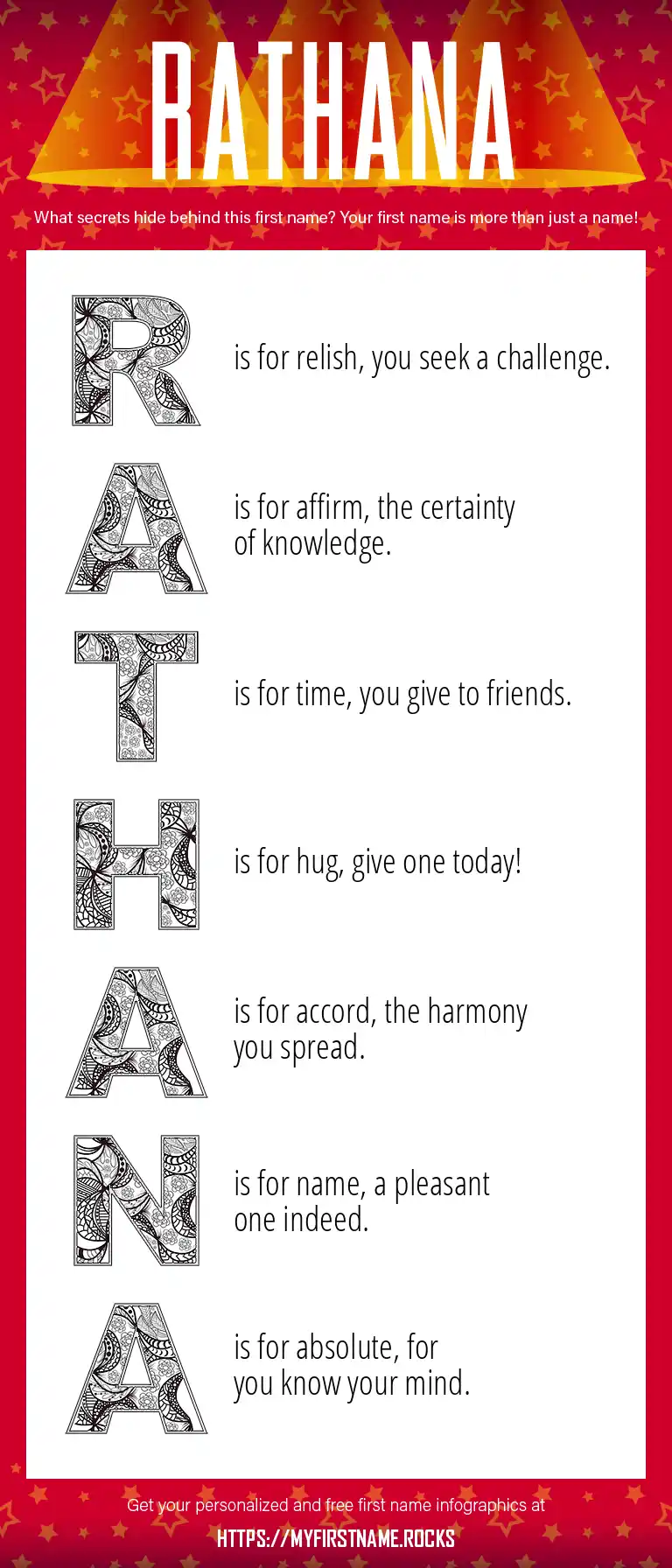 RATHANA

What secrets hide behind this first name? Your first name is more than just a name!

R is for relish, you seek a challenge.

A is for affirm, the certainty of knowledge.

T is for time, you give to friends.

H is for hug, give one today!

A is for accord, the harmony you spread.

N is for name, a pleasant one indeed.

A is for absolute, for you know your mind.

Get your personalized and free first name infographics at

HTTPS://MYFIRSTNAME.ROCKS