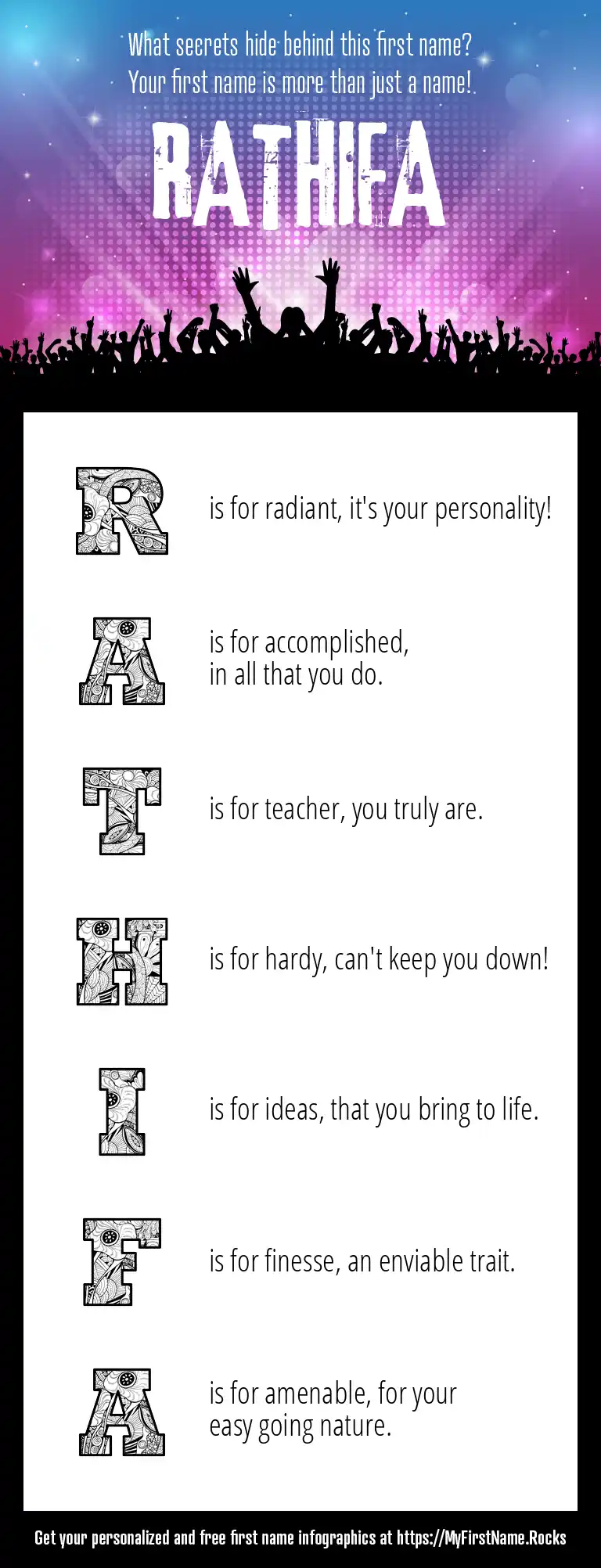 What secrets hide behind this first name?
Your first name is more than just a name!

RATHIFA

R is for radiant, it's your personality!

A is for accomplished, in all that you do.

T is for teacher, you truly are.

H is for hardy, can't keep you down!

I is for ideas, that you bring to life.

F is for finesse, an enviable trait.

A is for amenable, for your easy going nature.

Get your personalized and free first name infographics at https://MyFirstName.Rocks