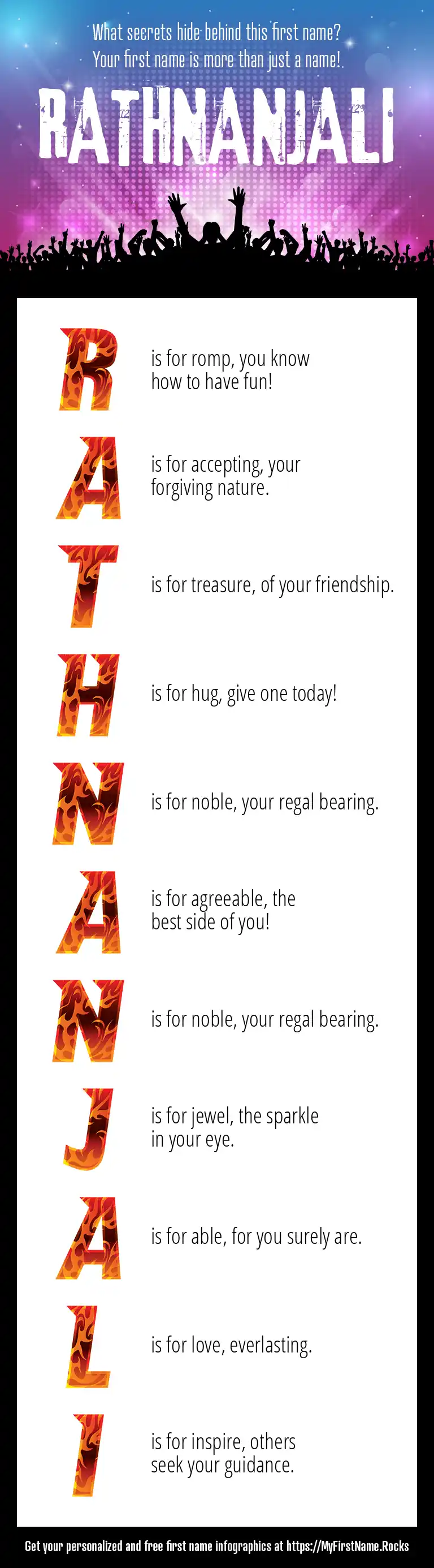 What secrets hide behind this first name?
Your first name is more than just a name!

RATHNANJALI

R is for romp, you know how to have fun!

A is for accepting, your forgiving nature.

T is for treasure, of your friendship.

H is for hug, give one today!

N is for noble, your regal bearing.

A is for agreeable, the best side of you!

N is for noble, your regal bearing.

J is for jewel, the sparkle in your eye.

A is for able, for you surely are.

L is for love, everlasting.

I is for inspire, others seek your guidance.

Get your personalized and free first name infographics at https://MyFirstName.Rocks