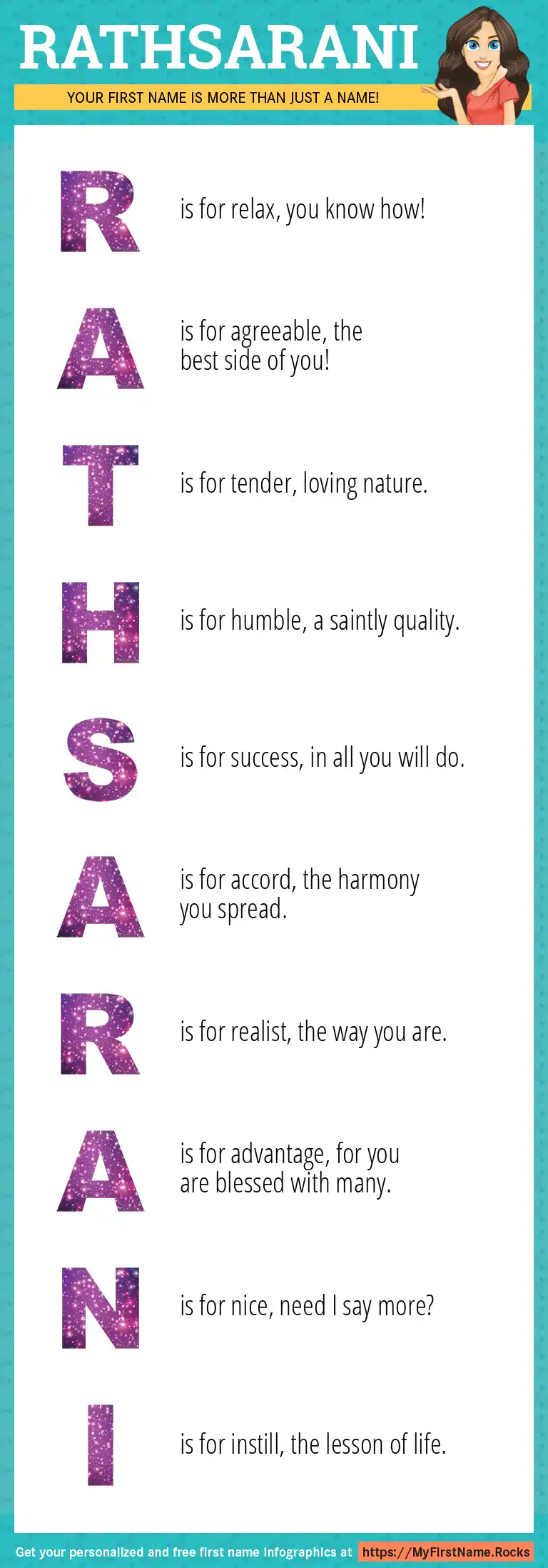 RATHSARANI

YOUR FIRST NAME IS MORE THAN JUST A NAME!

R is for relax, you know how!

A is for agreeable, the best side of you!

T is for tender, loving nature.

H is for humble, a saintly quality.

S is for success, in all you will do.

A is for accord, the harmony you spread.

R is for realist, the way you are.

A is for advantage, for you are blessed with many.

N is for nice, need I say more?

I is for instill, the lesson of life.

Get your personalized and free first name infographics at https://MyFirstName.Rocks