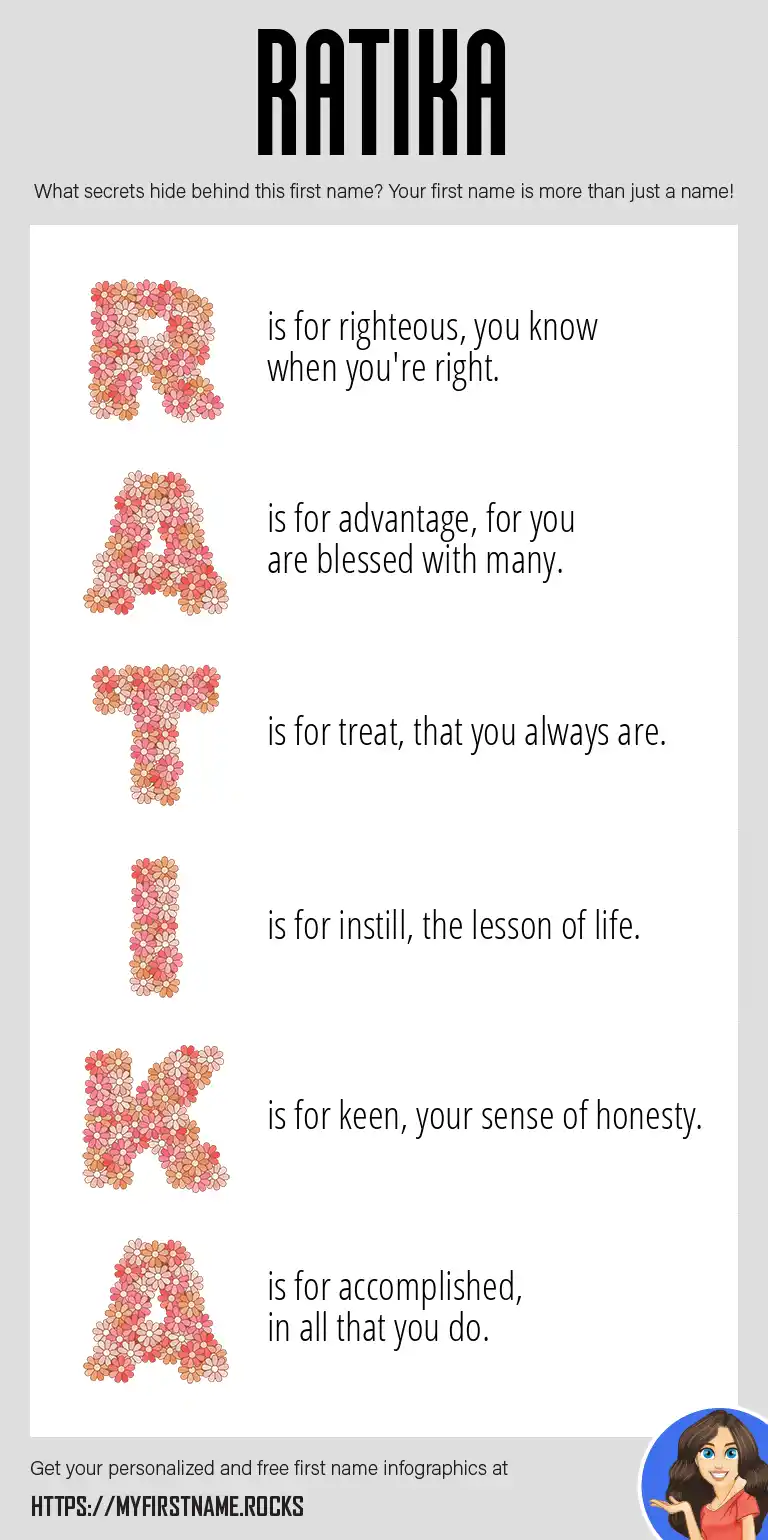 RATIKA

What secrets hide behind this first name? Your first name is more than just a name!

R is for righteous, you know when you're right.

A is for advantage, for you are blessed with many.

T is for treat, that you always are.

I is for instill, the lesson of life.

K is for keen, your sense of honesty.

A is for accomplished, in all that you do.

Get your personalized and free first name infographics at

HTTPS://MYFIRSTNAME.ROCKS