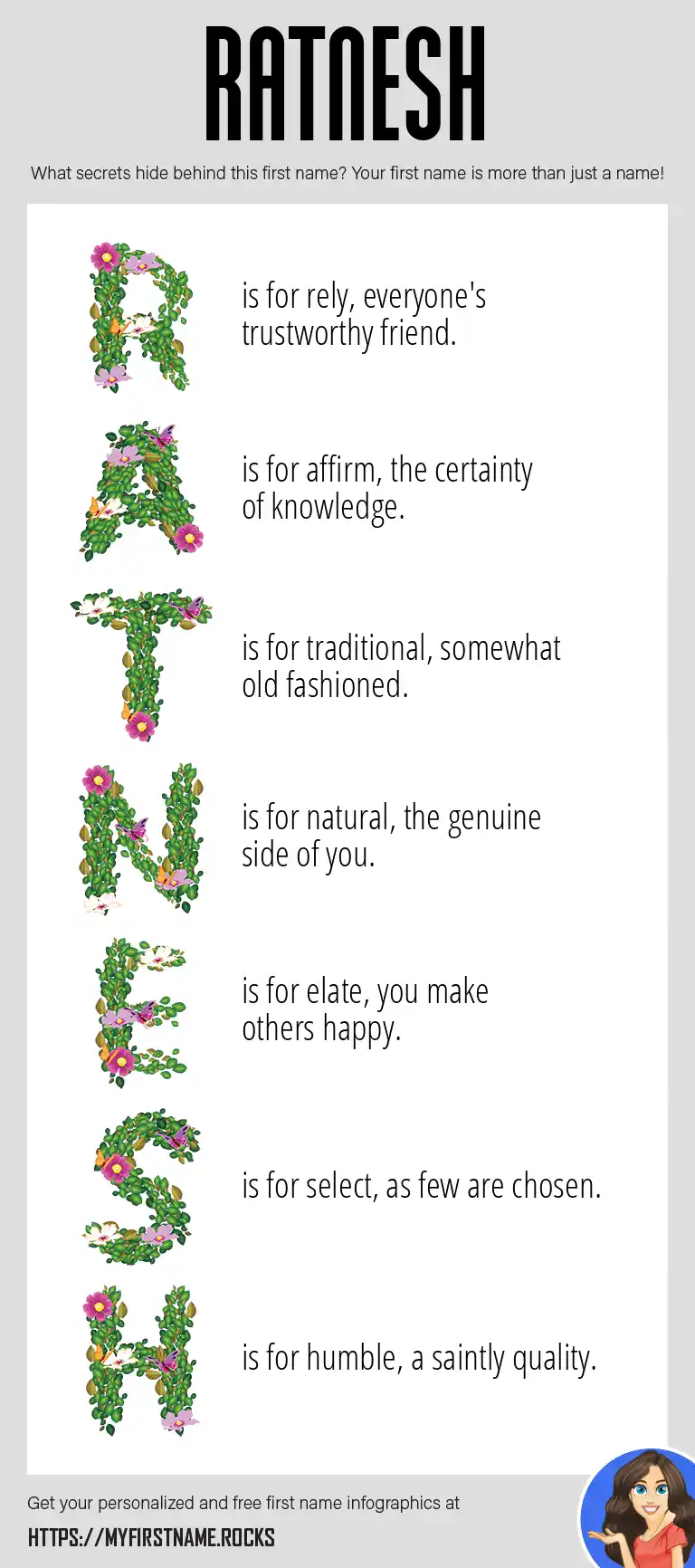 RATNESH

What secrets hide behind this first name? Your first name is more than just a name!

R is for rely, everyone's trustworthy friend.

A is for affirm, the certainty of knowledge.

T is for traditional, somewhat old fashioned.

N is for natural, the genuine side of you.

E is for elate, you make others happy.

S is for select, as few are chosen.

H is for humble, a saintly quality.

Get your personalized and free first name infographics at

HTTPS://MYFIRSTNAME.ROCKS