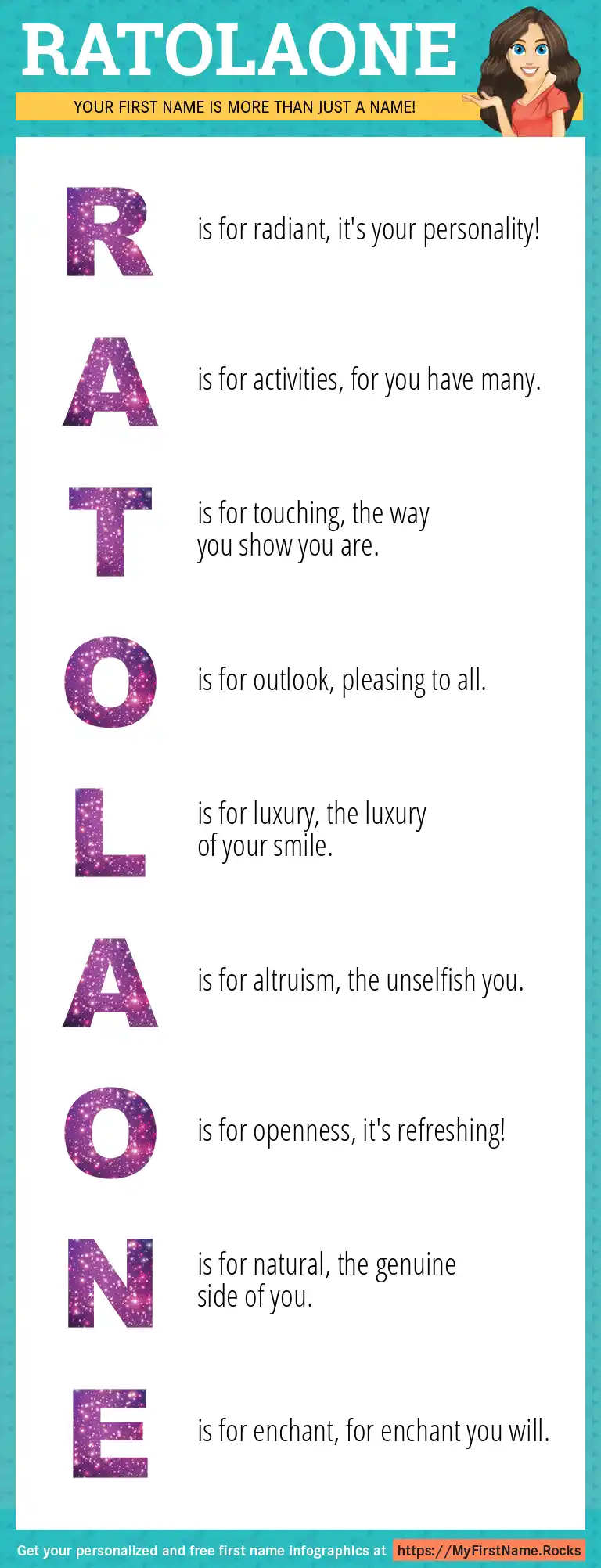 RATOLAONE

YOUR FIRST NAME IS MORE THAN JUST A NAME!

R is for radiant, it's your personality!

A is for activities, for you have many.

T is for touching, the way you show you are.

O is for outlook, pleasing to all.

L is for luxury, the luxury of your smile.

A is for altruism, the unselfish you.

O is for openness, it's refreshing!

N is for natural, the genuine side of you.

E is for enchant, for enchant you will.

Get your personalized and free first name infographics at https://MyFirstName.Rocks