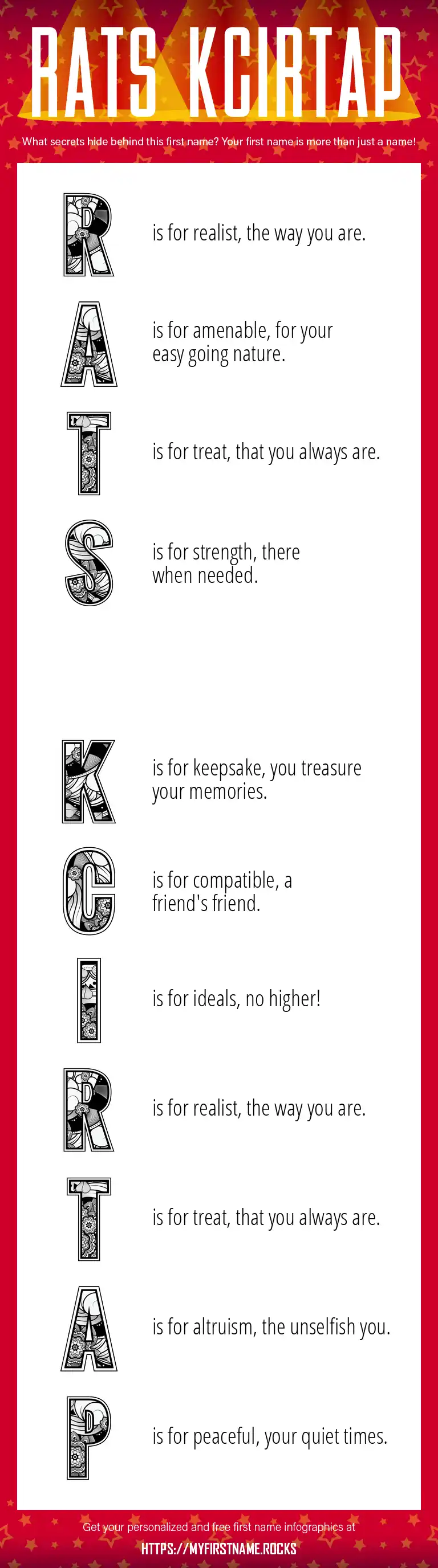 RATS KCIRTAP

What secrets hide behind this first name? Your first name is more than just a name!

R is for realist, the way you are.

A is for amenable, for your easy going nature.

T is for treat, that you always are.

S is for strength, there when needed.

K is for keepsake, you treasure your memories.

C is for compatible, a friend's friend.

I is for ideals, no higher!

R is for realist, the way you are.

T is for treat, that you always are.

A is for altruism, the unselfish you.

P is for peaceful, your quiet times.

Get your personalized and free first name infographics at
HTTPS://MYFIRSTNAME.ROCKS