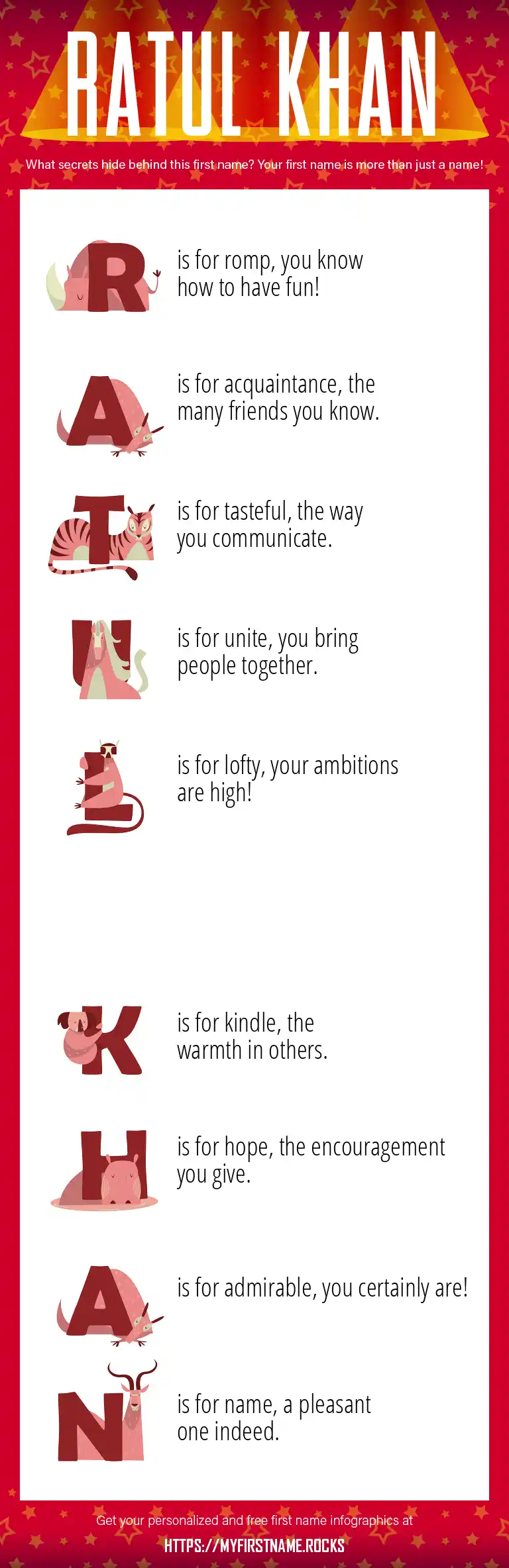 RATUL KHAN

What secrets hide behind this first name? Your first name is more than just a name!

R is for romp, you know how to have fun!

A is for acquaintance, the many friends you know.

T is for tasteful, the way you communicate.

U is for unite, you bring people together.

L is for lofty, your ambitions are high!

K is for kindle, the warmth in others.

H is for hope, the encouragement you give.

A is for admirable, you certainly are!

N is for name, a pleasant one indeed.

Get your personalized and free first name infographics at

HTTPS://MYFIRSTNAME.ROCKS