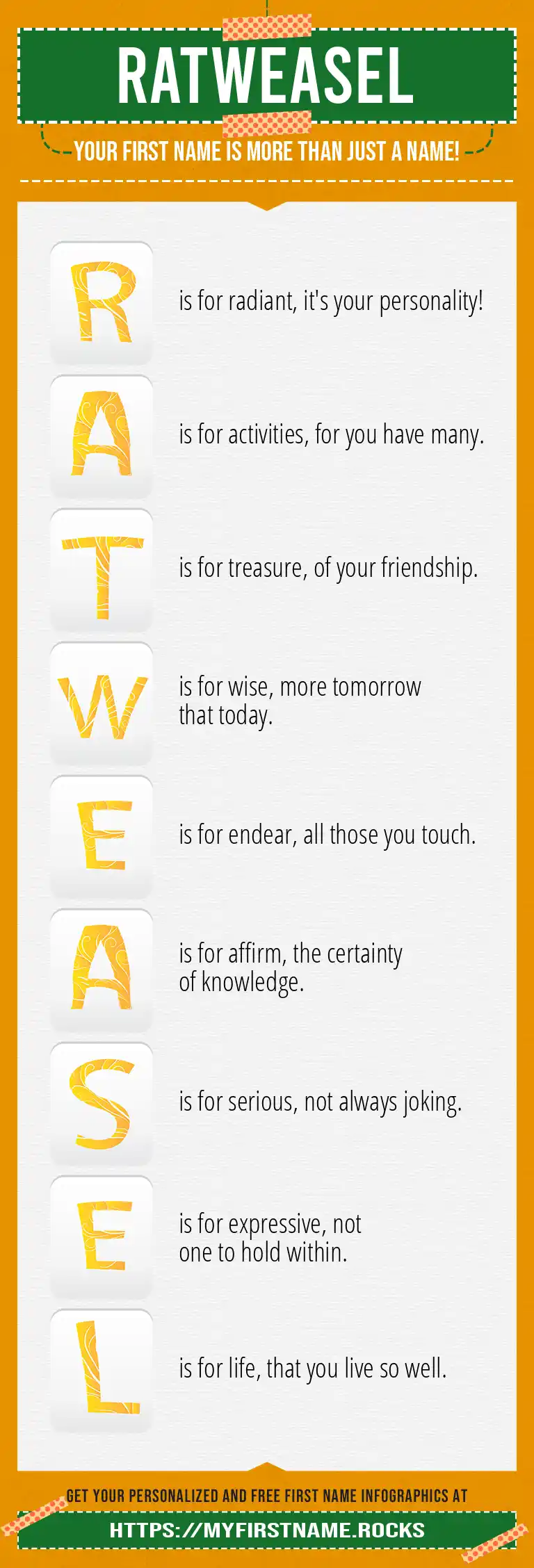 RATWEASEL

YOUR FIRST NAME IS MORE THAN JUST A NAME!

R is for radiant, it's your personality!

A is for activities, for you have many.

T is for treasure, of your friendship.

W is for wise, more tomorrow that today.

E is for endear, all those you touch.

A is for affirm, the certainty of knowledge.

S is for serious, not always joking.

E is for expressive, not one to hold within.

L is for life, that you live so well.

GET YOUR PERSONALIZED AND FREE FIRST NAME INFOGRAPHICS AT

HTTPS://MYFIRSTNAME.ROCKS