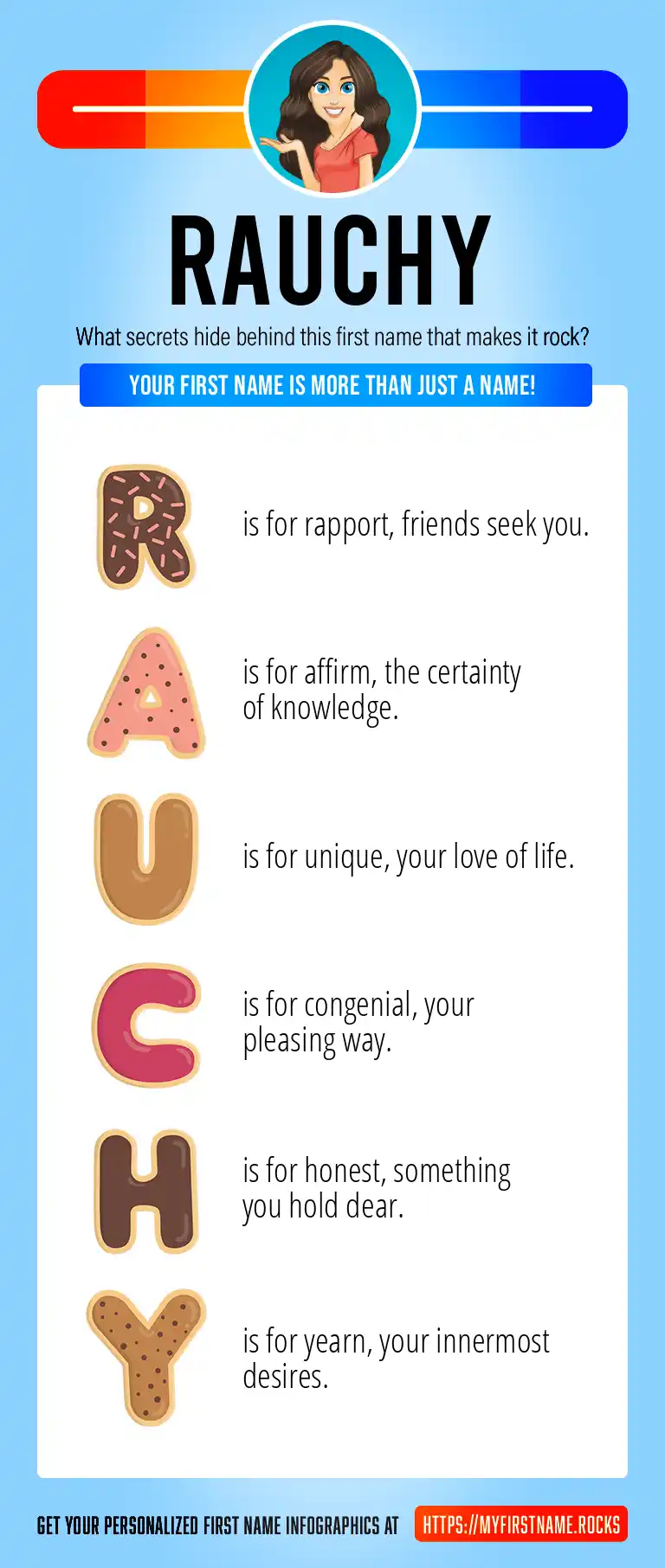 RAUCHY

What secrets hide behind this first name that makes it rock?

YOUR FIRST NAME IS MORE THAN JUST A NAME!

R is for rapport, friends seek you.

A is for affirm, the certainty of knowledge.

U is for unique, your love of life.

C is for congenial, your pleasing way.

H is for honest, something you hold dear.

Y is for yearn, your innermost desires.

GET YOUR PERSONALIZED FIRST NAME INFOGRAPHICS AT HTTPS://MYFIRSTNAME.ROCKS