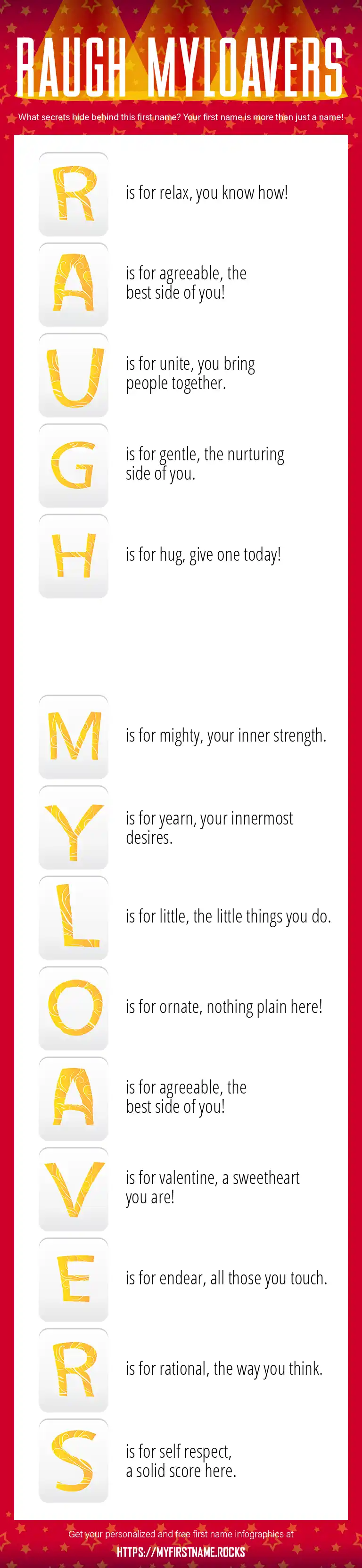 RAUGH MYLOAVERS

What secrets hide behind this first name? Your first name is more than just a name!

R is for relax, you know how!

A is for agreeable, the best side of you!

U is for unite, you bring people together.

G is for gentle, the nurturing side of you.

H is for hug, give one today!

M is for mighty, your inner strength.

Y is for yearn, your innermost desires.

L is for little, the little things you do.

O is for ornate, nothing plain here!

A is for agreeable, the best side of you!

V is for valentine, a sweetheart you are!

E is for endear, all those you touch.

R is for rational, the way you think.

S is for self respect, a solid score here.

Get your personalized and free first name infographics at
HTTPS://MYFIRSTNAME.ROCKS