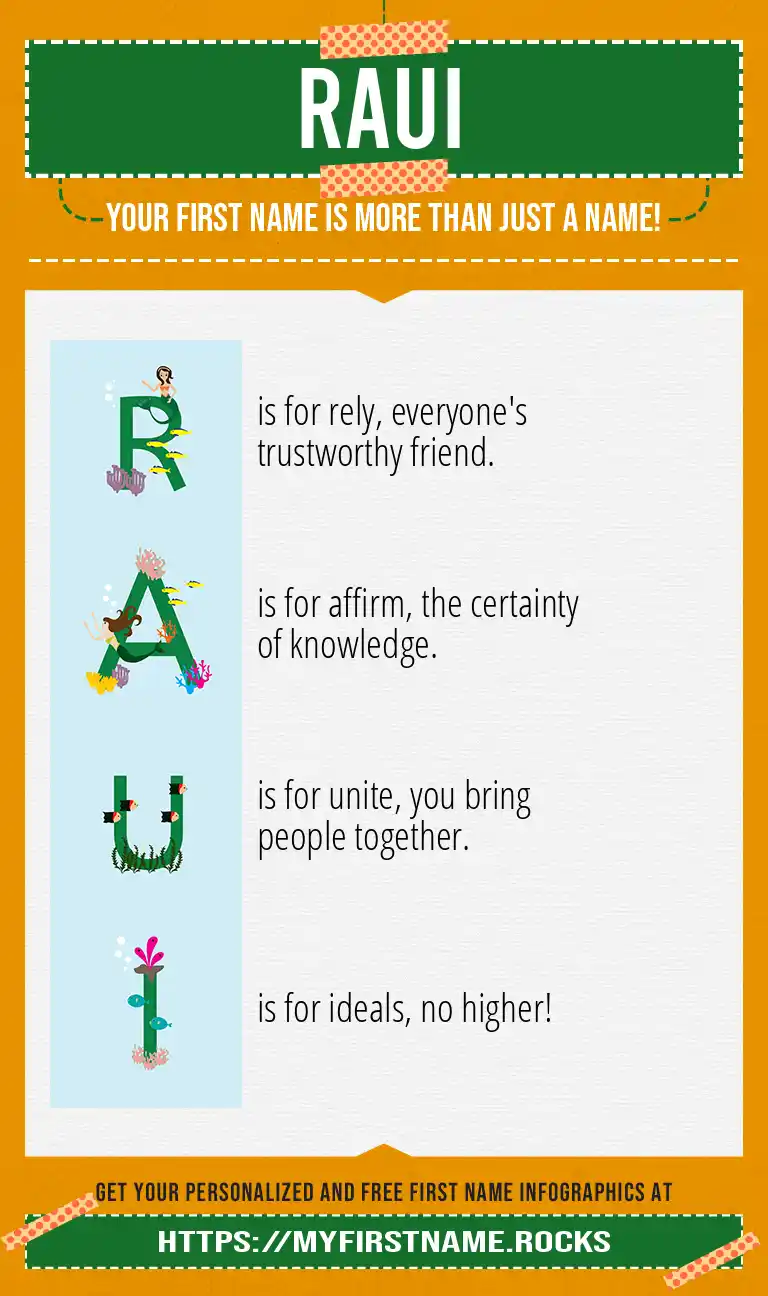 RAUI

YOUR FIRST NAME IS MORE THAN JUST A NAME!

R

is for rely, everyone's trustworthy friend.

A

is for affirm, the certainty of knowledge.

U

is for unite, you bring people together.

I

is for ideals, no higher!

GET YOUR PERSONALIZED AND FREE FIRST NAME INFOGRAPHICS AT

HTTPS://MYFIRSTNAME.ROCKS