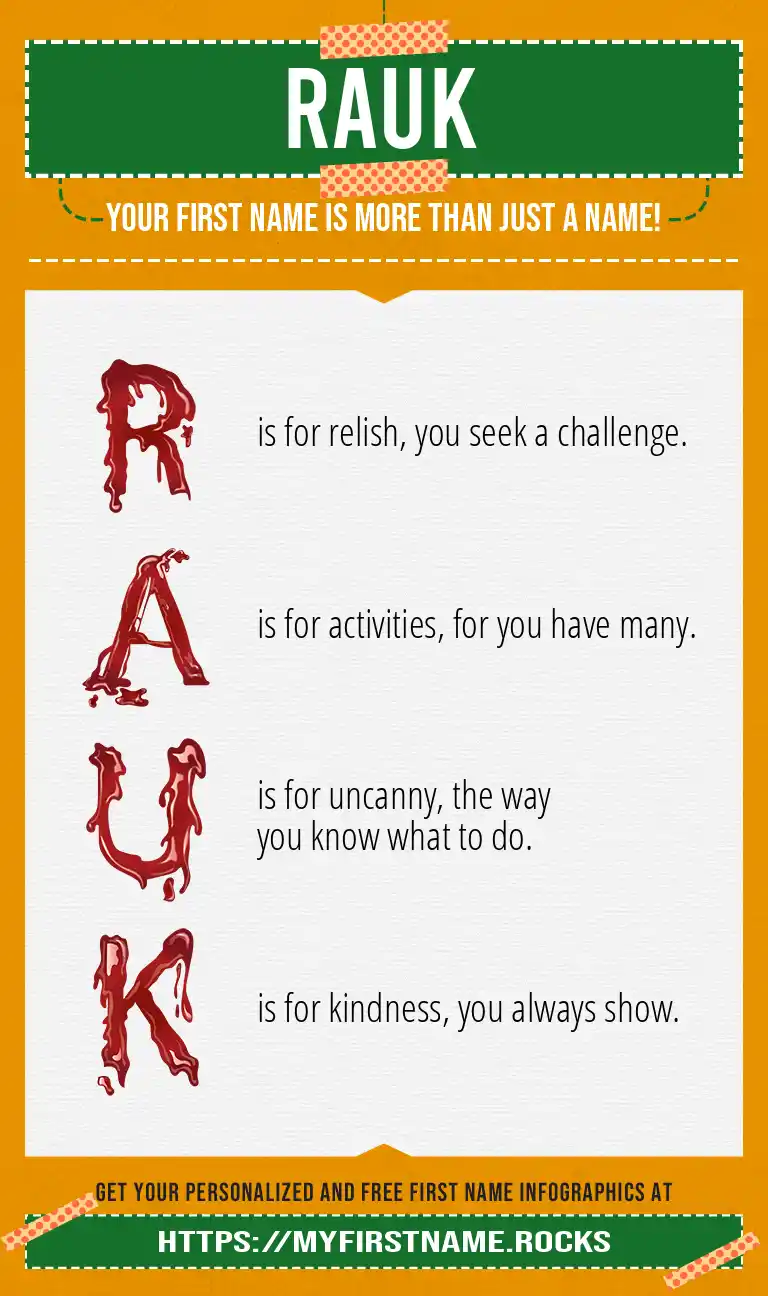 RAUK

YOUR FIRST NAME IS MORE THAN JUST A NAME!

R is for relish, you seek a challenge.

A is for activities, for you have many.

U is for uncanny, the way you know what to do.

K is for kindness, you always show.

GET YOUR PERSONALIZED AND FREE FIRST NAME INFOGRAPHICS AT

HTTPS://MYFIRSTNAME.ROCKS