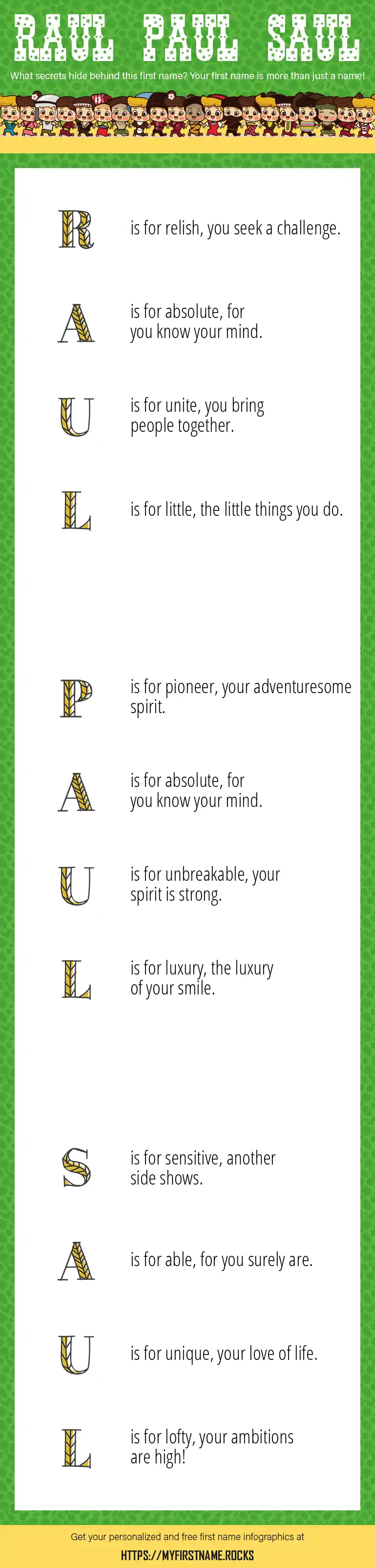 RAUL PAUL SAUL

What secrets hide behind this first name? Your first name is more than just a name!

R is for relish, you seek a challenge.

A is for absolute, for you know your mind.

U is for unite, you bring people together.

L is for little, the little things you do.

P is for pioneer, your adventuresome spirit.

A is for absolute, for you know your mind.

U is for unbreakable, your spirit is strong.

L is for luxury, the luxury of your smile.

S is for sensitive, another side shows.

A is for able, for you surely are.

U is for unique, your love of life.

L is for lofty, your ambitions are high!

Get your personalized and free first name infographics at

HTTPS://MYFIRSTNAME.ROCKS