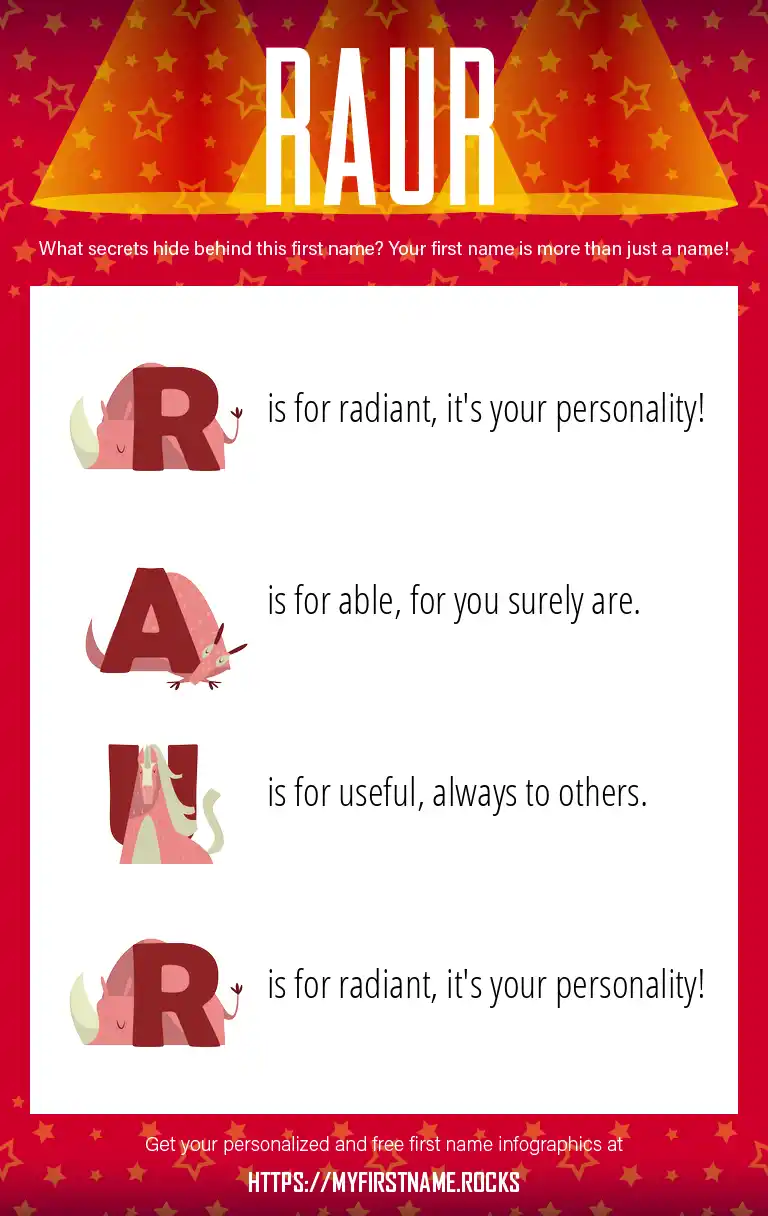 RAUR

What secrets hide behind this first name? Your first name is more than just a name!

R is for radiant, it's your personality!

A is for able, for you surely are.

U is for useful, always to others.

R is for radiant, it's your personality!

Get your personalized and free first name infographics at

HTTPS://MYFIRSTNAME.ROCKS