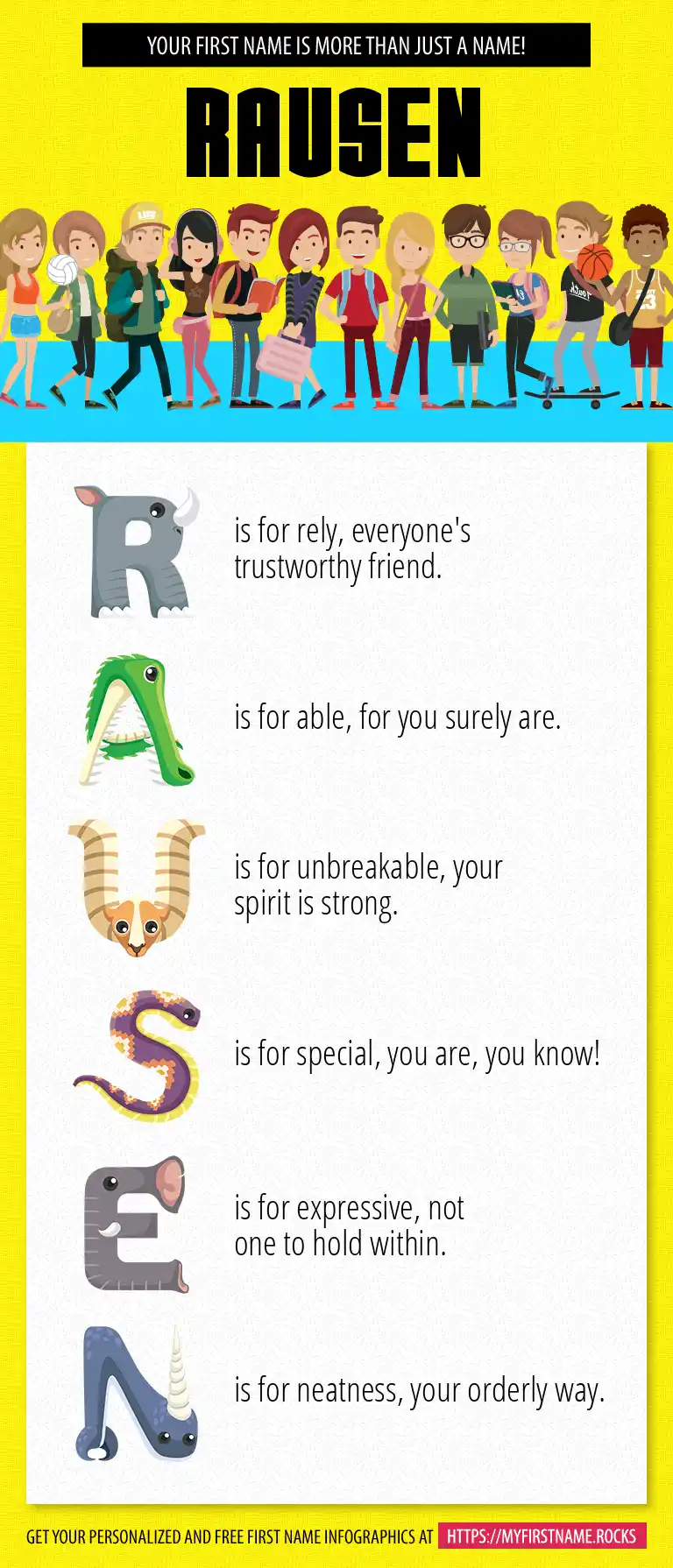 YOUR FIRST NAME IS MORE THAN JUST A NAME!

RAUSEN

R is for rely, everyone's trustworthy friend.

A is for able, for you surely are.

U is for unbreakable, your spirit is strong.

S is for special, you are, you know!

E is for expressive, not one to hold within.

N is for neatness, your orderly way.

GET YOUR PERSONALIZED AND FREE FIRST NAME INFOGRAPHICS AT HTTPS://MYFIRSTNAME.ROCKS