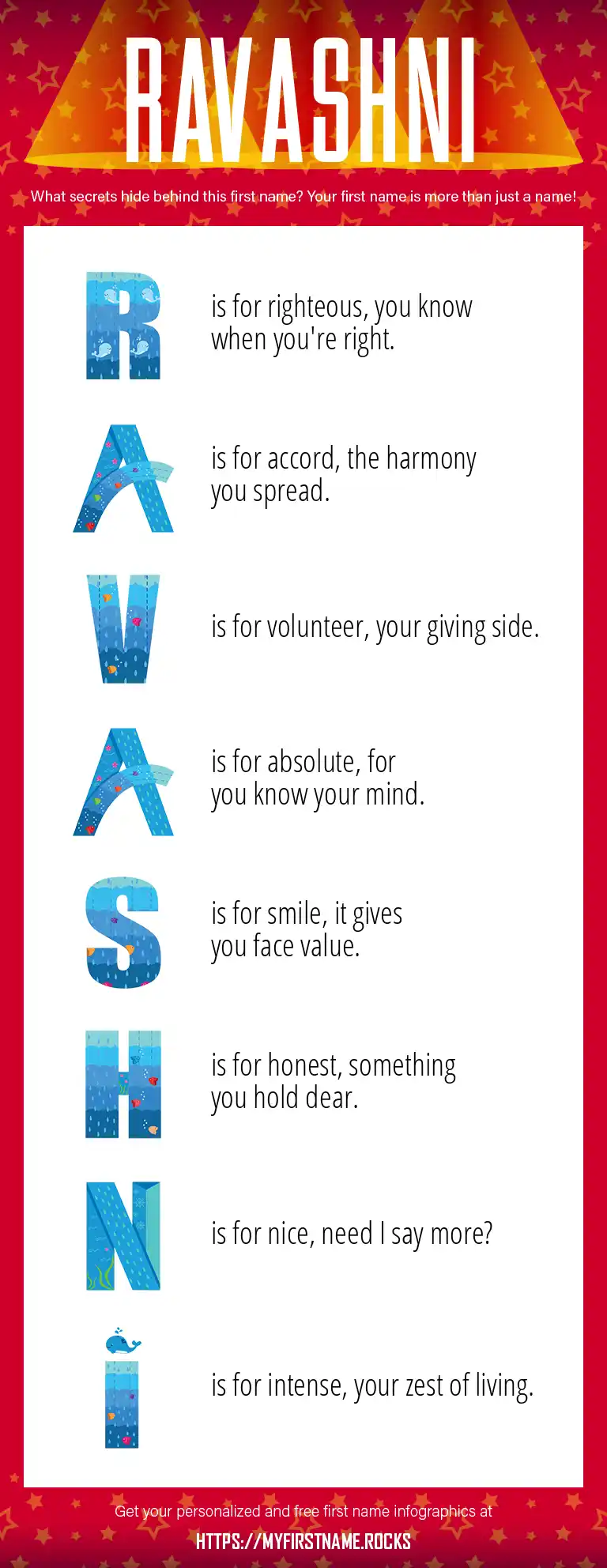 RAVASHNI

What secrets hide behind this first name? Your first name is more than just a name!

R is for righteous, you know when you're right.

A is for accord, the harmony you spread.

V is for volunteer, your giving side.

A is for absolute, for you know your mind.

S is for smile, it gives you face value.

H is for honest, something you hold dear.

N is for nice, need I say more?

I is for intense, your zest of living.

Get your personalized and free first name infographics at

HTTPS://MYFIRSTNAME.ROCKS