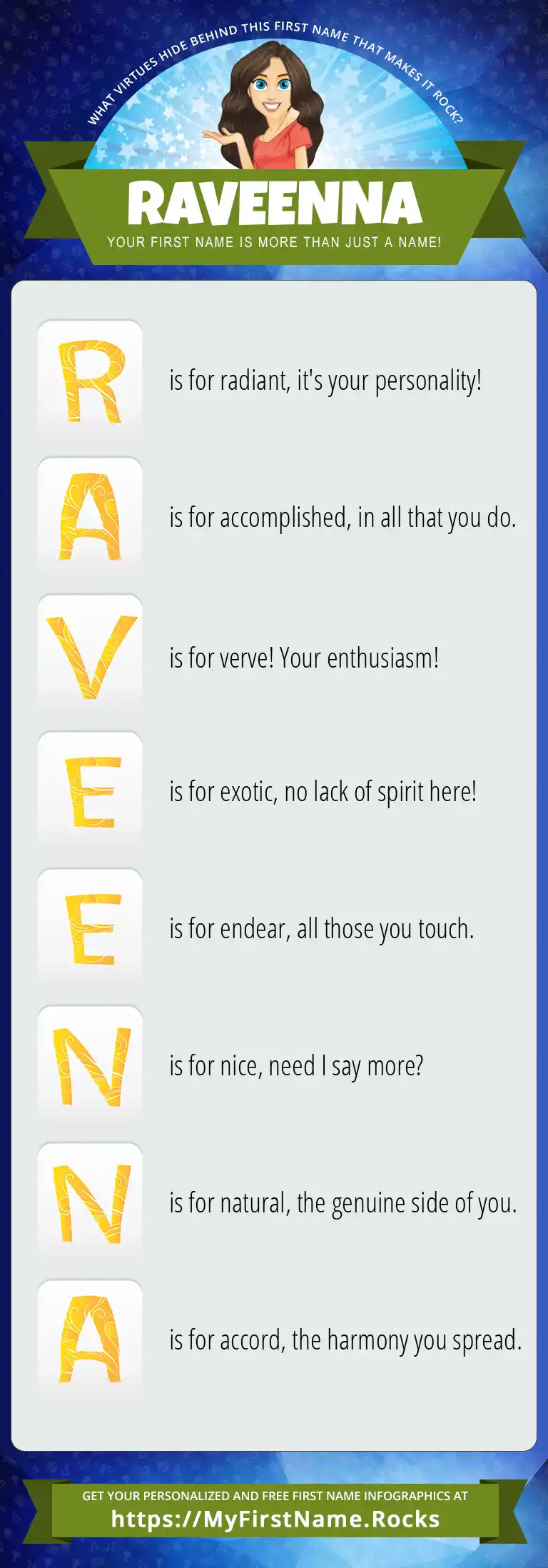 WHAT VIRTUES HIDE BEHIND THIS FIRST NAME THAT MAKES IT ROCK?

RAVEENNA

YOUR FIRST NAME IS MORE THAN JUST A NAME!

R is for radiant, it's your personality!

A is for accomplished, in all that you do.

V is for verve! Your enthusiasm!

E is for exotic, no lack of spirit here!

E is for endear, all those you touch.

N is for nice, need I say more?

N is for natural, the genuine side of you.

A is for accord, the harmony you spread.

GET YOUR PERSONALIZED AND FREE FIRST NAME INFOGRAPHICS AT
https://MyFirstName.Rocks