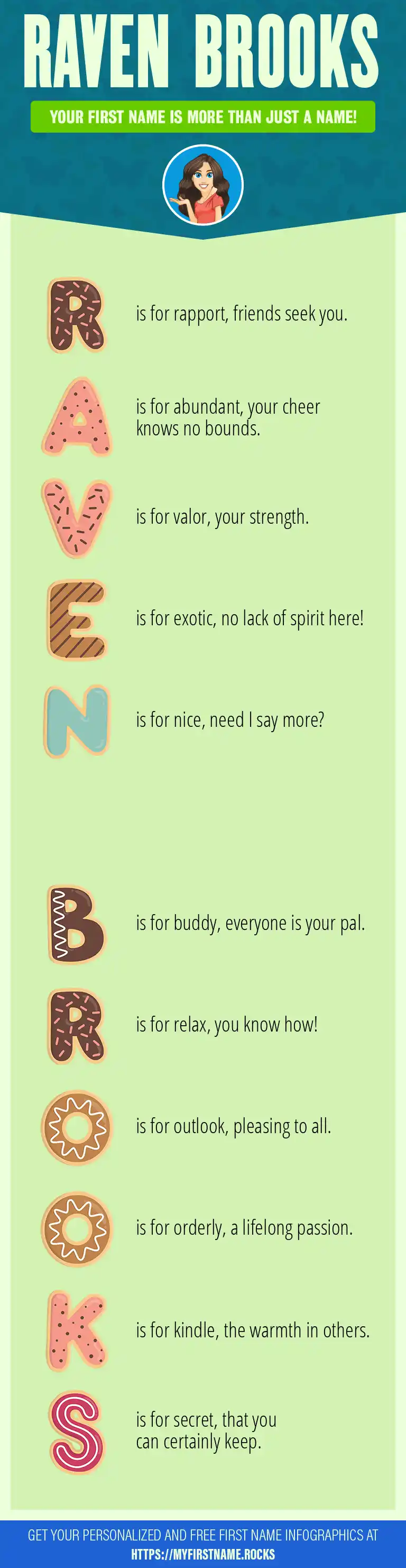 RAVEN BROOKS

YOUR FIRST NAME IS MORE THAN JUST A NAME!

R is for rapport, friends seek you.

A is for abundant, your cheer knows no bounds.

V is for valor, your strength.

E is for exotic, no lack of spirit here!

N is for nice, need I say more?

B is for buddy, everyone is your pal.

R is for relax, you know how!

O is for outlook, pleasing to all.

O is for orderly, a lifelong passion.

K is for kindle, the warmth in others.

S is for secret, that you can certainly keep.

GET YOUR PERSONALIZED AND FREE FIRST NAME INFOGRAPHICS AT HTTPS://MYFIRSTNAME.ROCKS