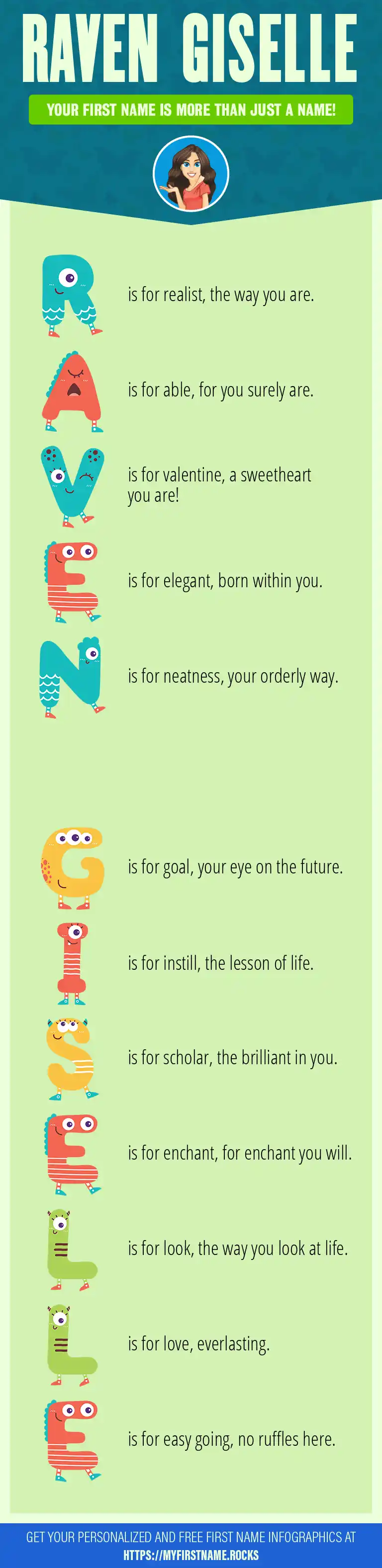 RAVEN GISELLE

YOUR FIRST NAME IS MORE THAN JUST A NAME!

R is for realist, the way you are.

A is for able, for you surely are.

V is for valentine, a sweetheart you are!

E is for elegant, born within you.

N is for neatness, your orderly way.

G is for goal, your eye on the future.

I is for instill, the lesson of life.

S is for scholar, the brilliant in you.

E is for enchant, for enchant you will.

L is for look, the way you look at life.

L is for love, everlasting.

E is for easy going, no ruffles here.

GET YOUR PERSONALIZED AND FREE FIRST NAME INFOGRAPHICS AT HTTPS://MYFIRSTNAME.ROCKS