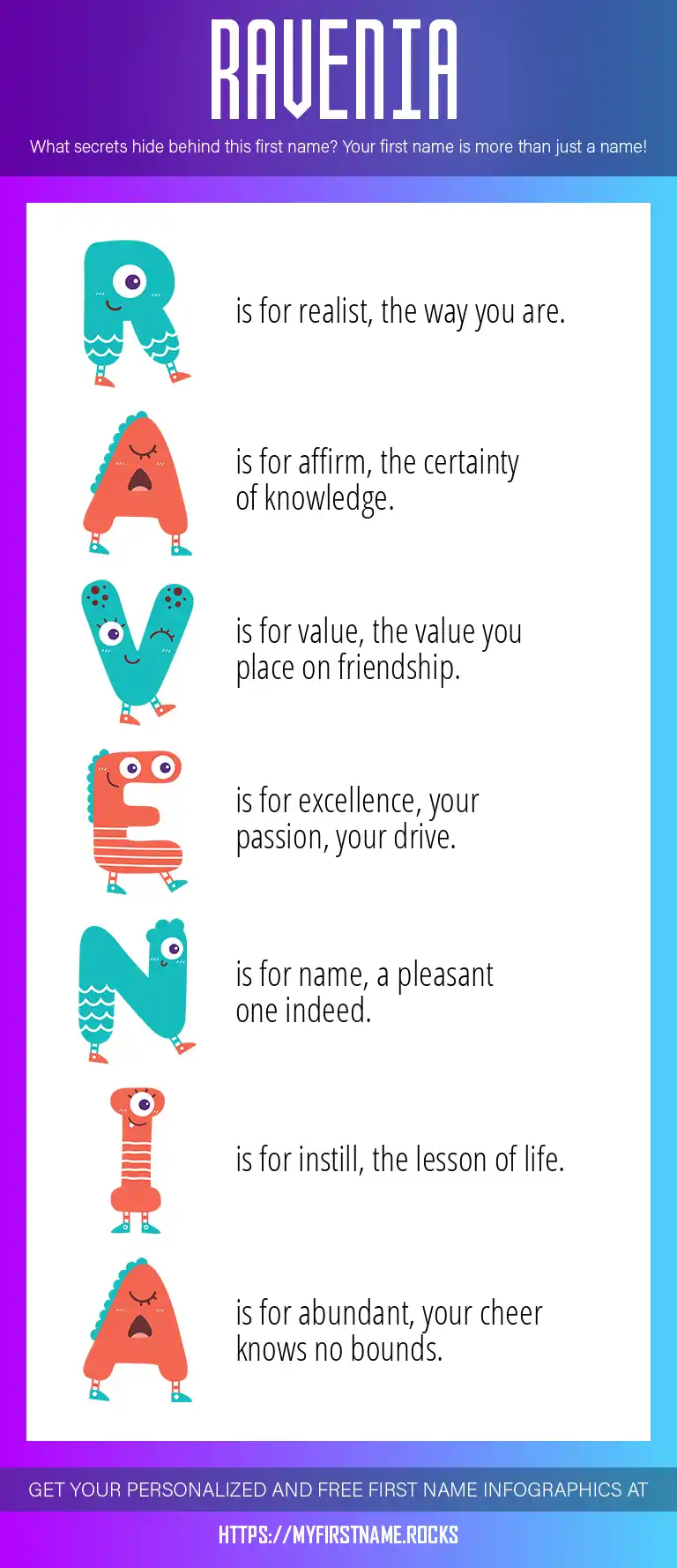 RAVENIA

What secrets hide behind this first name? Your first name is more than just a name!

R is for realist, the way you are.

A is for affirm, the certainty of knowledge.

V is for value, the value you place on friendship.

E is for excellence, your passion, your drive.

N is for name, a pleasant one indeed.

I is for instill, the lesson of life.

A is for abundant, your cheer knows no bounds.

GET YOUR PERSONALIZED AND FREE FIRST NAME INFOGRAPHICS AT

HTTPS://MYFIRSTNAME.ROCKS