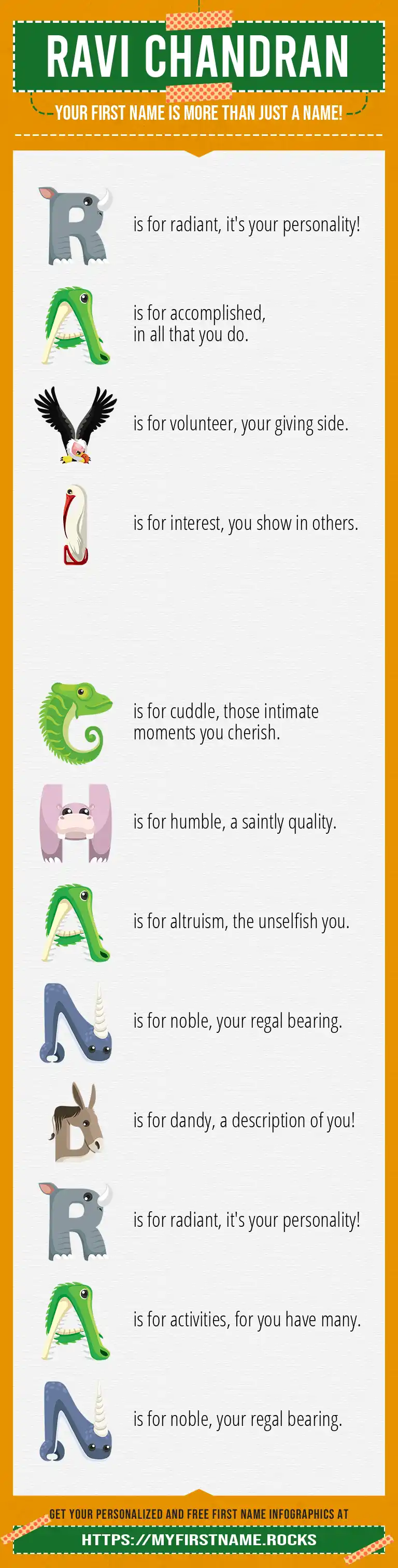 RAVI CHANDRAN

YOUR FIRST NAME IS MORE THAN JUST A NAME!

R is for radiant, it's your personality!

A is for accomplished, in all that you do.

V is for volunteer, your giving side.

I is for interest, you show in others.

C is for cuddle, those intimate moments you cherish.

H is for humble, a saintly quality.

A is for altruism, the unselfish you.

N is for noble, your regal bearing.

D is for dandy, a description of you!

R is for radiant, it's your personality!

A is for activities, for you have many.

N is for noble, your regal bearing.

GET YOUR PERSONALIZED AND FREE FIRST NAME INFOGRAPHICS AT

HTTPS://MYFIRSTNAME.ROCKS