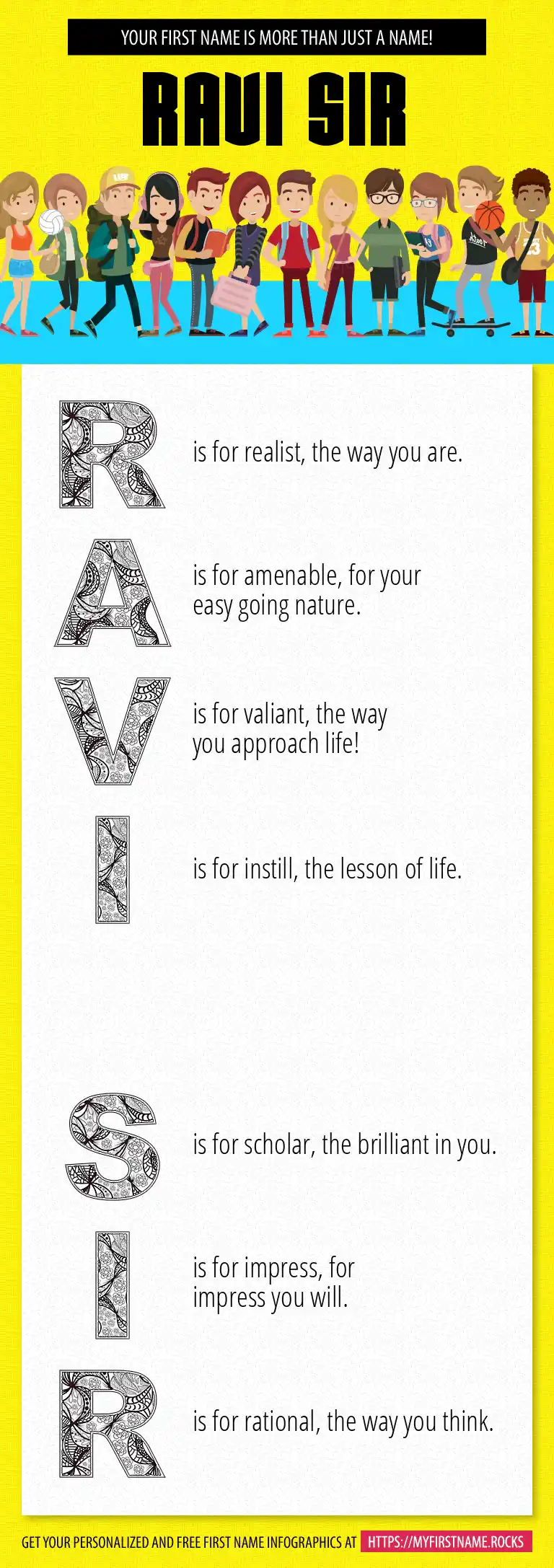 YOUR FIRST NAME IS MORE THAN JUST A NAME!

RAVI SIR

R is for realist, the way you are.

A is for amenable, for your easy going nature.

V is for valiant, the way you approach life!

I is for instill, the lesson of life.

S is for scholar, the brilliant in you.

I is for impress, for impress you will.

R is for rational, the way you think.

GET YOUR PERSONALIZED AND FREE FIRST NAME INFOGRAPHICS AT HTTPS://MYFIRSTNAME.ROCKS