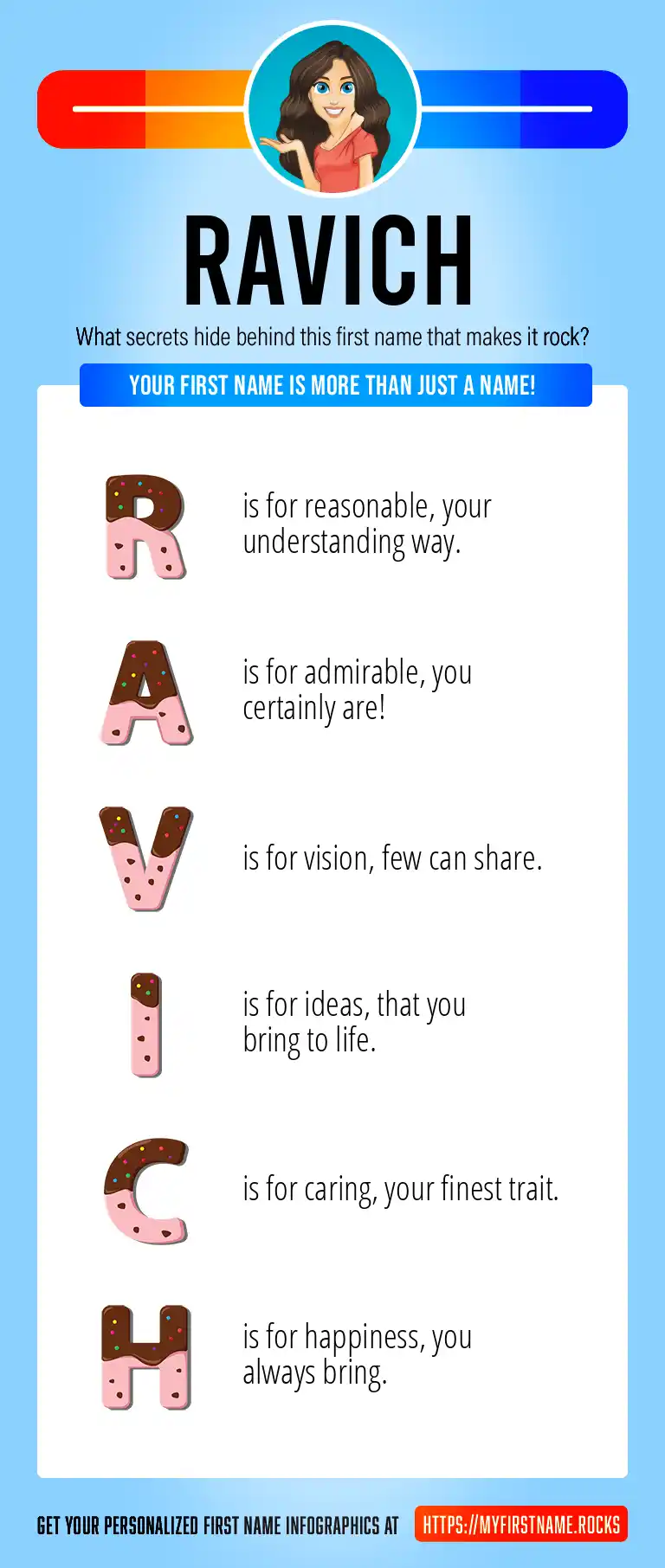 RAVICH

What secrets hide behind this first name that makes it rock?

YOUR FIRST NAME IS MORE THAN JUST A NAME!

R is for reasonable, your understanding way.

A is for admirable, you certainly are!

V is for vision, few can share.

I is for ideas, that you bring to life.

C is for caring, your finest trait.

H is for happiness, you always bring.

GET YOUR PERSONALIZED FIRST NAME INFOGRAPHICS AT HTTPS://MYFIRSTNAME.ROCKS