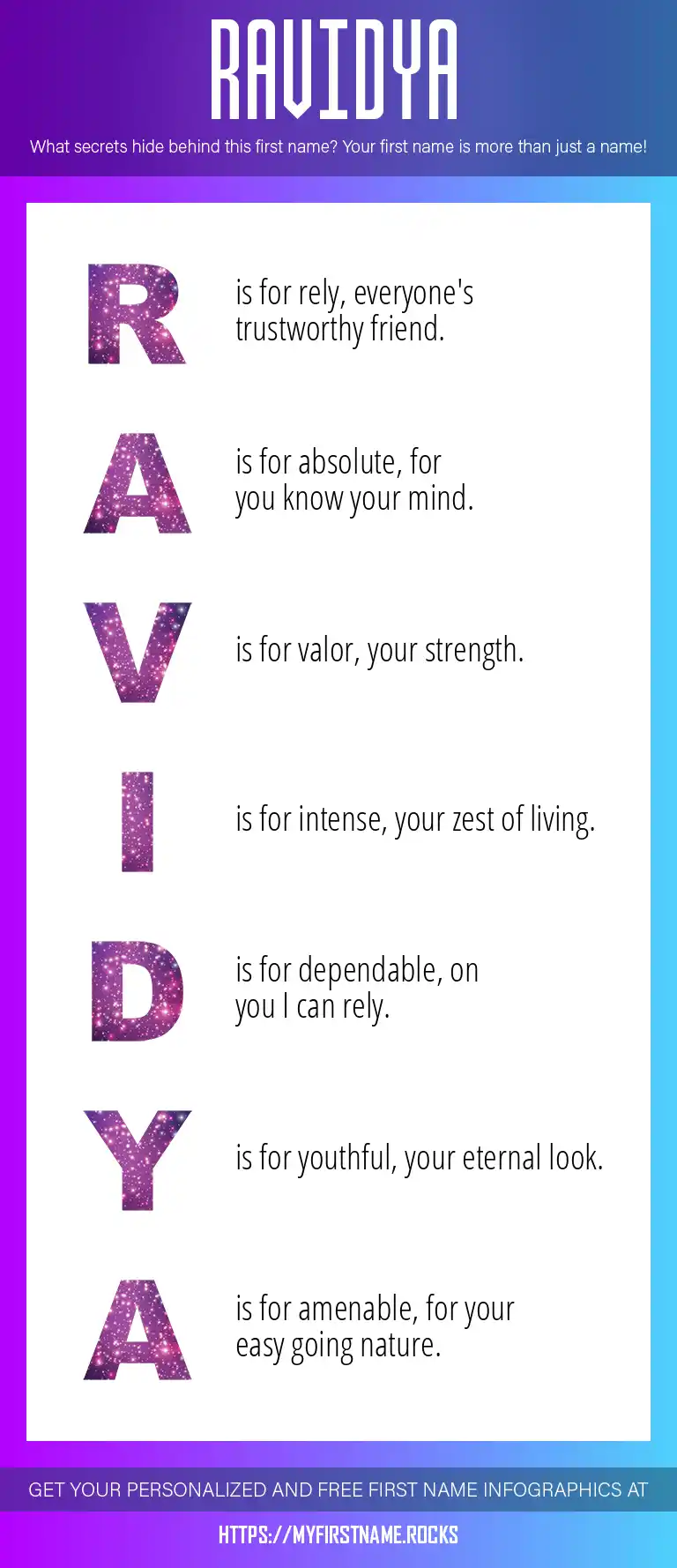 RAVIDYA

What secrets hide behind this first name? Your first name is more than just a name!

R is for rely, everyone's trustworthy friend.

A is for absolute, for you know your mind.

V is for valor, your strength.

I is for intense, your zest of living.

D is for dependable, on you I can rely.

Y is for youthful, your eternal look.

A is for amenable, for your easy going nature.

GET YOUR PERSONALIZED AND FREE FIRST NAME INFOGRAPHICS AT

HTTPS://MYFIRSTNAME.ROCKS