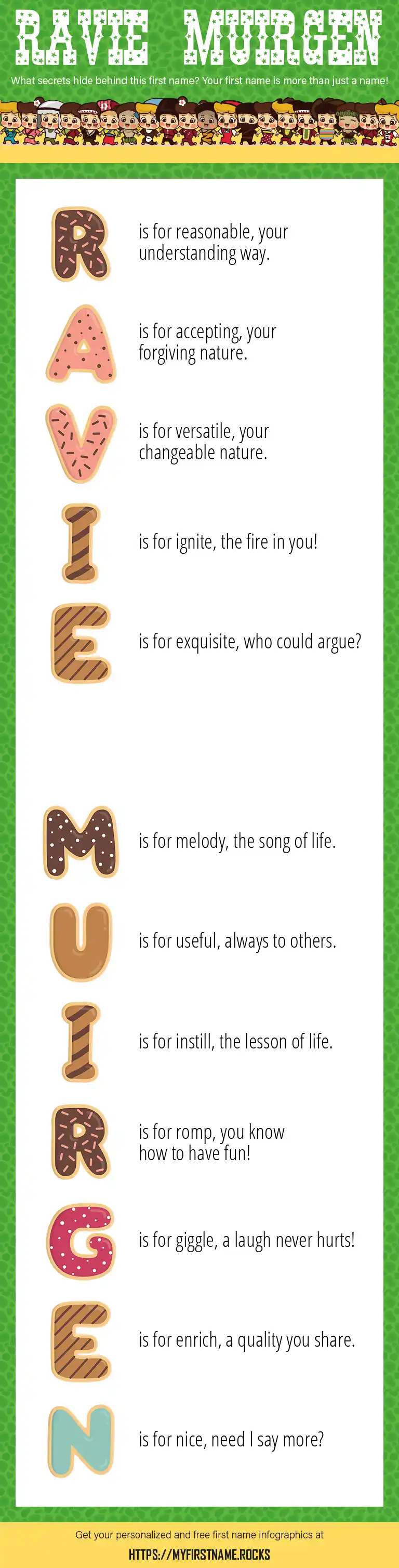 RAVIE MUIRGEN

What secrets hide behind this first name? Your first name is more than just a name!

R is for reasonable, your understanding way.

A is for accepting, your forgiving nature.

V is for versatile, your changeable nature.

I is for ignite, the fire in you!

E is for exquisite, who could argue?

M is for melody, the song of life.

U is for useful, always to others.

I is for instill, the lesson of life.

R is for romp, you know how to have fun!

G is for giggle, a laugh never hurts!

E is for enrich, a quality you share.

N is for nice, need I say more?

Get your personalized and free first name infographics at

HTTPS://MYFIRSTNAME.ROCKS