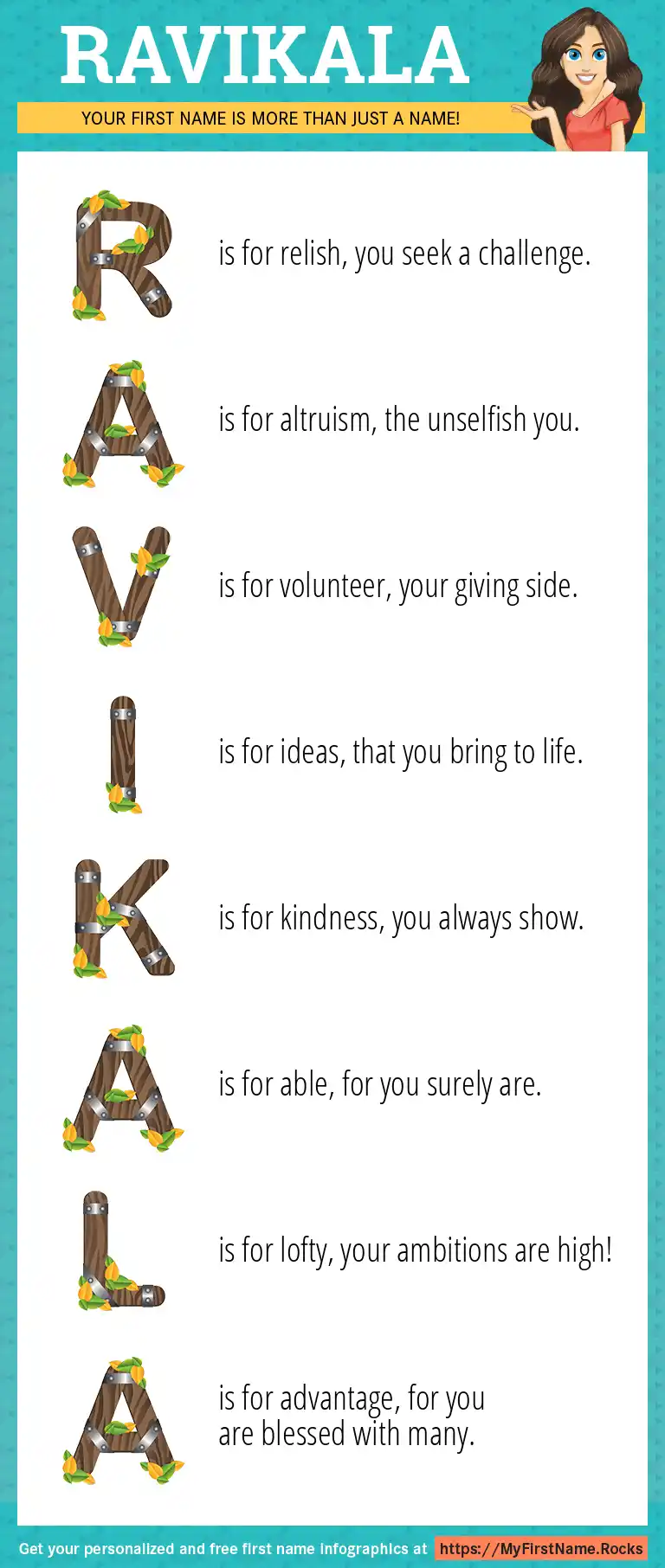 RAVIKALA

YOUR FIRST NAME IS MORE THAN JUST A NAME!

R is for relish, you seek a challenge.

A is for altruism, the unselfish you.

V is for volunteer, your giving side.

I is for ideas, that you bring to life.

K is for kindness, you always show.

A is for able, for you surely are.

L is for lofty, your ambitions are high!

A is for advantage, for you are blessed with many.

Get your personalized and free first name infographics at https://MyFirstName.Rocks