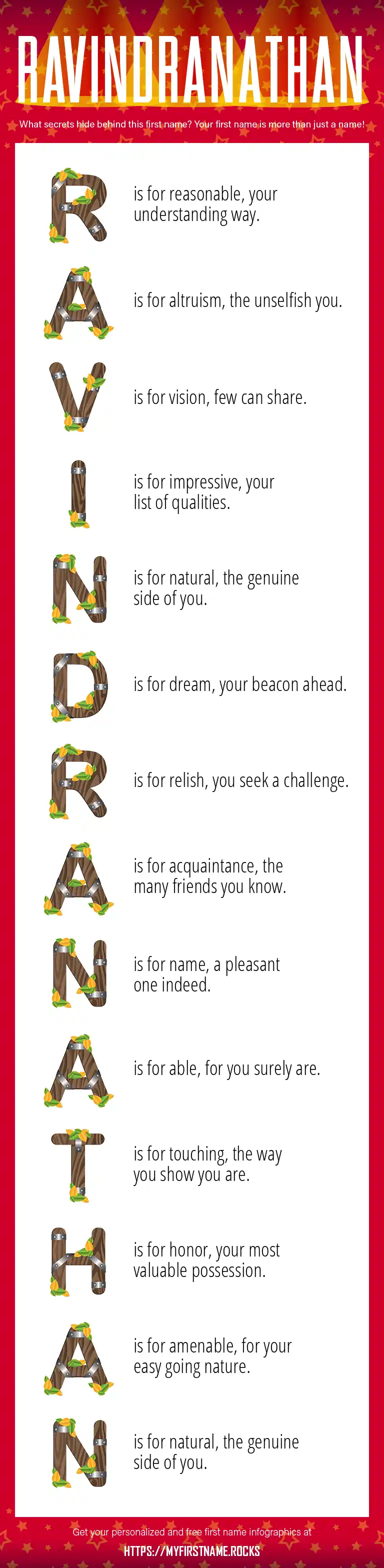 RAVINDRANATHAN

What secrets hide behind this first name? Your first name is more than just a name!

R is for reasonable, your understanding way.

A is for altruism, the unselfish you.

V is for vision, few can share.

I is for impressive, your list of qualities.

N is for natural, the genuine side of you.

D is for dream, your beacon ahead.

R is for relish, you seek a challenge.

A is for acquaintance, the many friends you know.

N is for name, a pleasant one indeed.

A is for able, for you surely are.

T is for touching, the way you show you are.

H is for honor, your most valuable possession.

A is for amenable, for your easy going nature.

N is for natural, the genuine side of you.

Get your personalized and free first name infographics at

HTTPS://MYFIRSTNAME.ROCKS