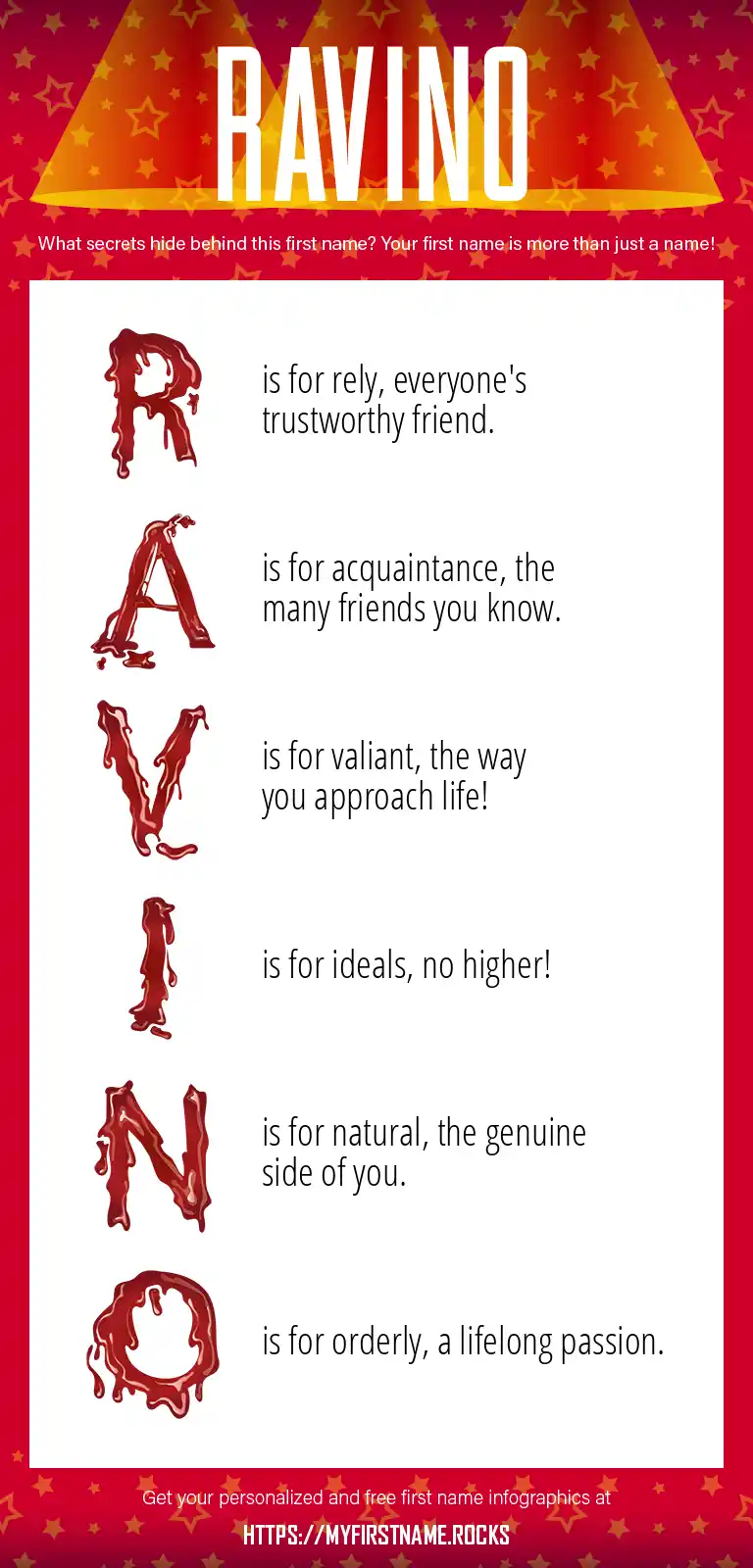 RAVINO

What secrets hide behind this first name? Your first name is more than just a name!

R is for rely, everyone's trustworthy friend.

A is for acquaintance, the many friends you know.

V is for valiant, the way you approach life!

I is for ideals, no higher!

N is for natural, the genuine side of you.

O is for orderly, a lifelong passion.

Get your personalized and free first name infographics at

HTTPS://MYFIRSTNAME.ROCKS