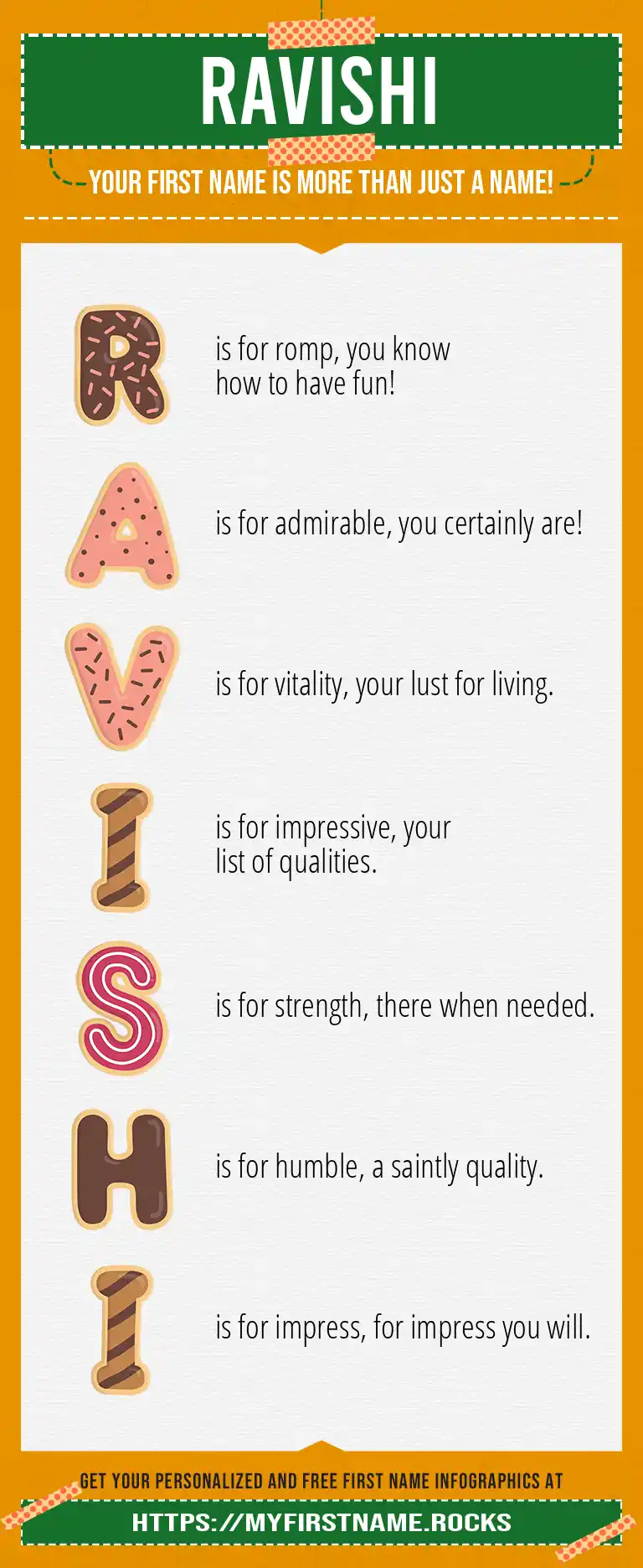 RAVISHI

YOUR FIRST NAME IS MORE THAN JUST A NAME!

R is for romp, you know how to have fun!

A is for admirable, you certainly are!

V is for vitality, your lust for living.

I is for impressive, your list of qualities.

S is for strength, there when needed.

H is for humble, a saintly quality.

I is for impress, for impress you will.

GET YOUR PERSONALIZED AND FREE FIRST NAME INFOGRAPHICS AT

HTTPS://MYFIRSTNAME.ROCKS