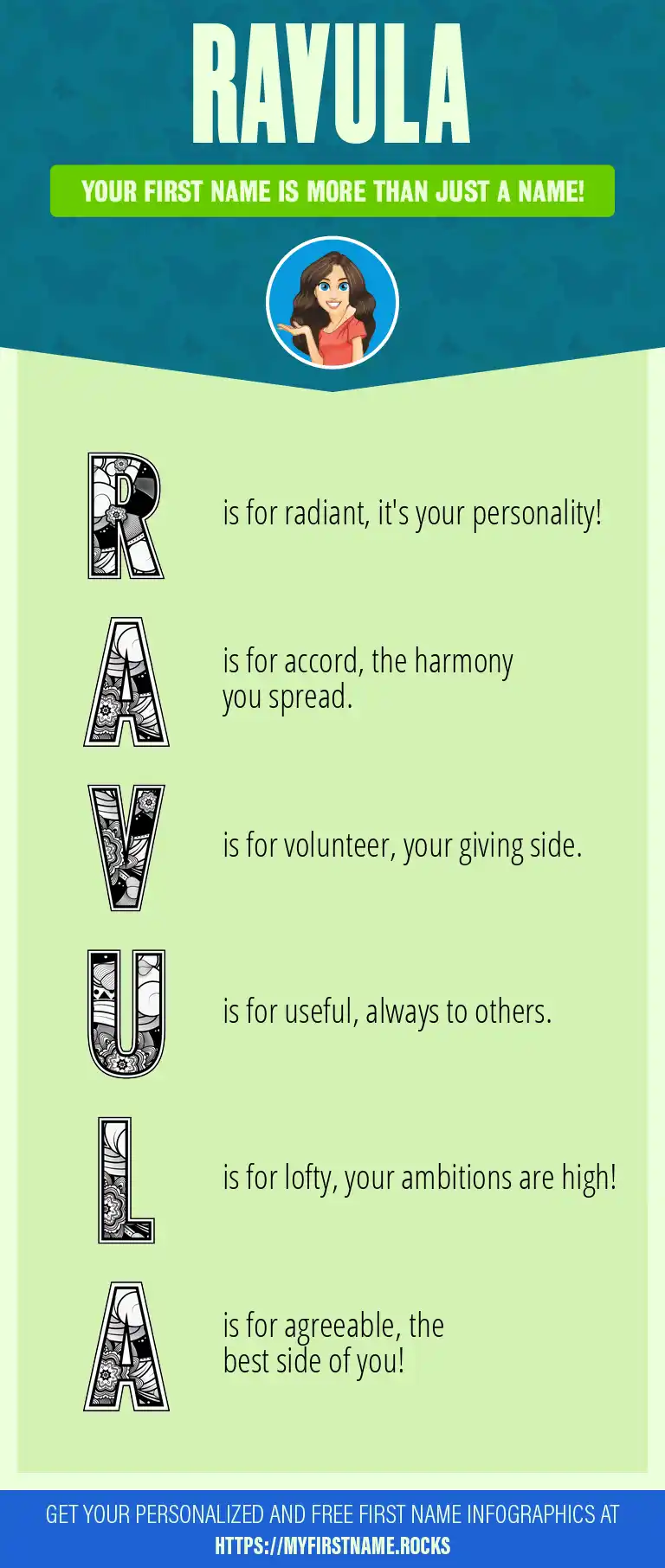 RAVULA

YOUR FIRST NAME IS MORE THAN JUST A NAME!

R is for radiant, it's your personality!

A is for accord, the harmony you spread.

V is for volunteer, your giving side.

U is for useful, always to others.

L is for lofty, your ambitions are high!

A is for agreeable, the best side of you!

GET YOUR PERSONALIZED AND FREE FIRST NAME INFOGRAPHICS AT HTTPS://MYFIRSTNAME.ROCKS