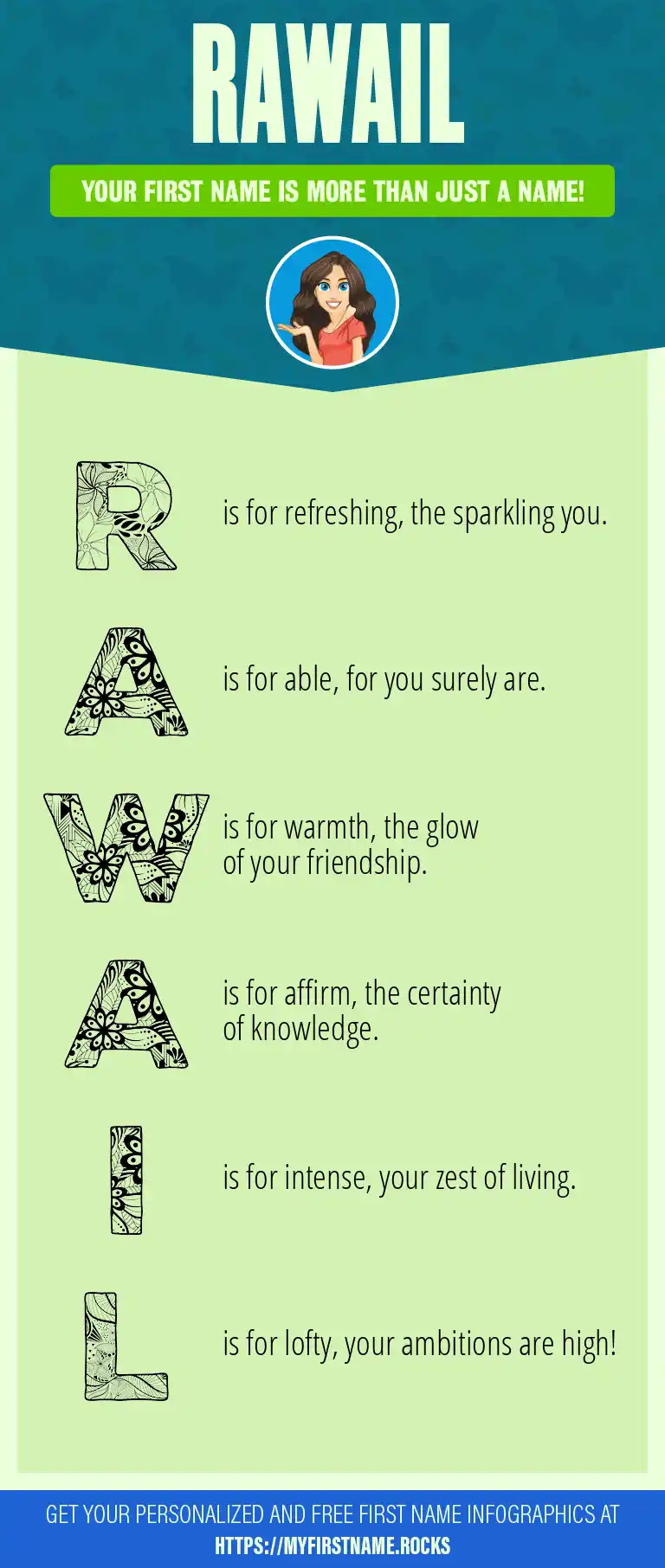 RAWAIL

YOUR FIRST NAME IS MORE THAN JUST A NAME!

R is for refreshing, the sparkling you.

A is for able, for you surely are.

W is for warmth, the glow of your friendship.

A is for affirm, the certainty of knowledge.

I is for intense, your zest of living.

L is for lofty, your ambitions are high!

GET YOUR PERSONALIZED AND FREE FIRST NAME INFOGRAPHICS AT HTTPS://MYFIRSTNAME.ROCKS