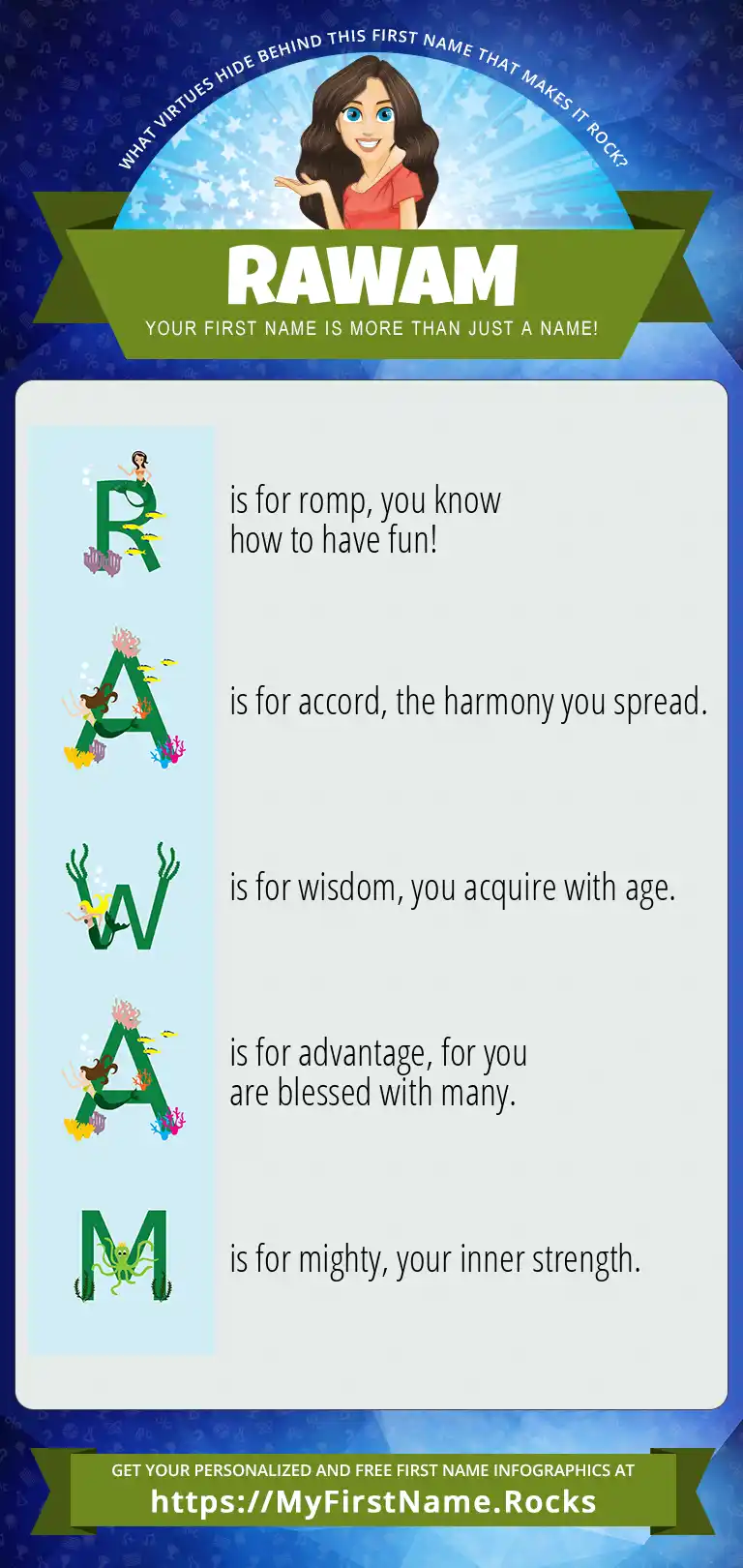 WHAT VIRTUES HIDE BEHIND THIS FIRST NAME THAT MAKES IT ROCK?

RAWAM

YOUR FIRST NAME IS MORE THAN JUST A NAME!

R is for romp, you know how to have fun!

A is for accord, the harmony you spread.

W is for wisdom, you acquire with age.

A is for advantage, for you are blessed with many.

M is for mighty, your inner strength.

GET YOUR PERSONALIZED AND FREE FIRST NAME INFOGRAPHICS AT
https://MyFirstName.Rocks