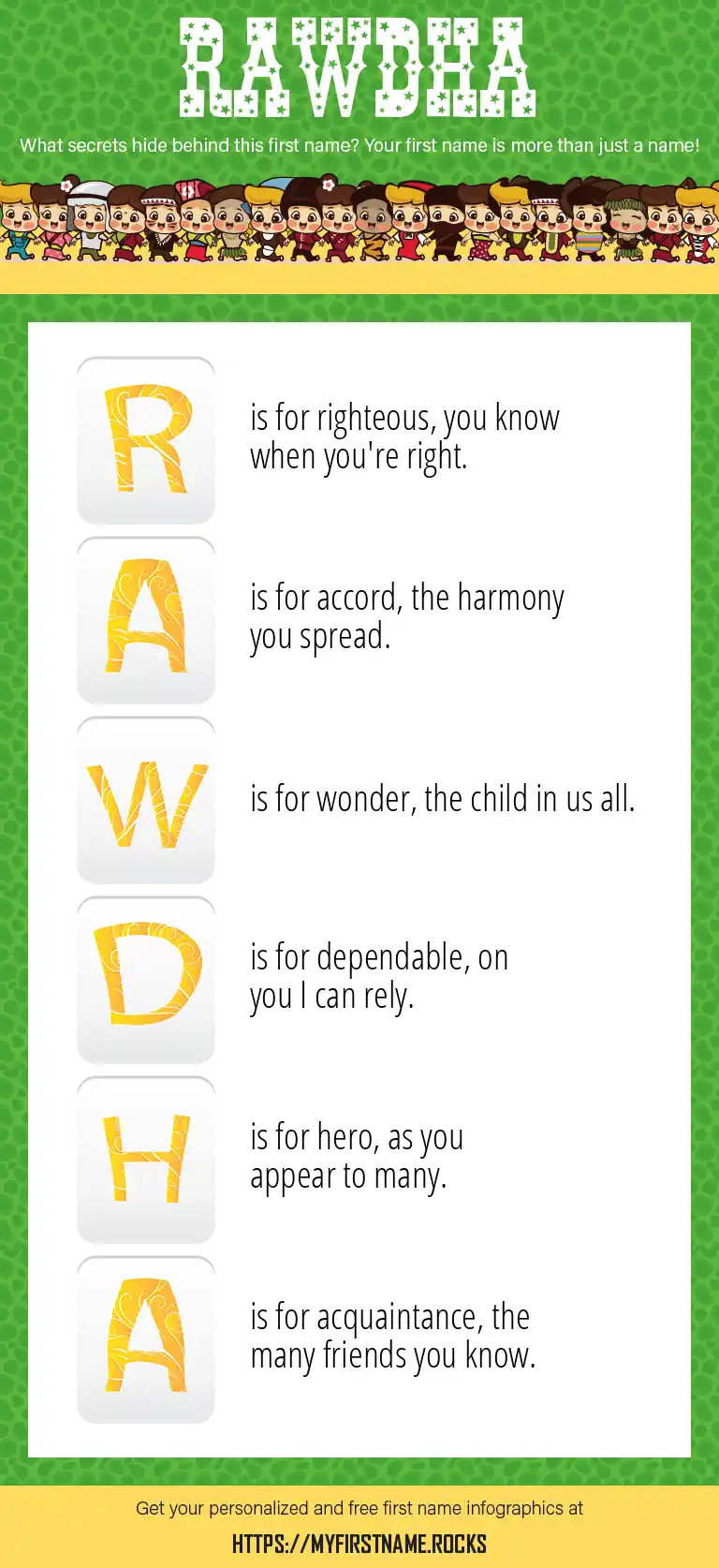 RAWDHA

What secrets hide behind this first name? Your first name is more than just a name!

R is for righteous, you know when you're right.

A is for accord, the harmony you spread.

W is for wonder, the child in us all.

D is for dependable, on you I can rely.

H is for hero, as you appear to many.

A is for acquaintance, the many friends you know.

Get your personalized and free first name infographics at

HTTPS://MYFIRSTNAME.ROCKS