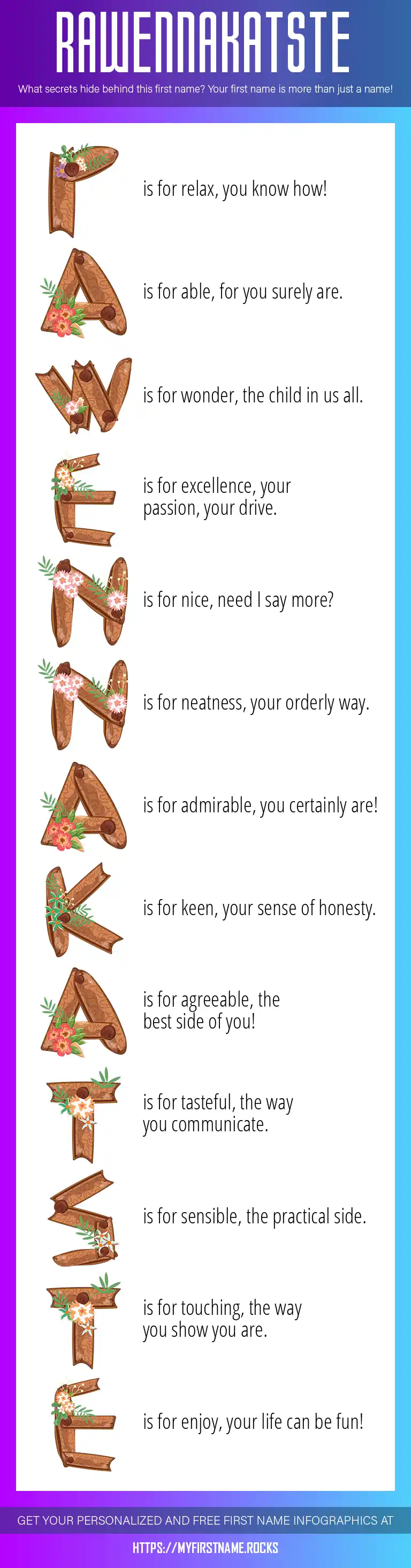 RAWENNAKATSTE

What secrets hide behind this first name? Your first name is more than just a name!

R is for relax, you know how!

A is for able, for you surely are.

W is for wonder, the child in us all.

E is for excellence, your passion, your drive.

N is for nice, need I say more?

N is for neatness, your orderly way.

A is for admirable, you certainly are!

K is for keen, your sense of honesty.

A is for agreeable, the best side of you!

T is for tasteful, the way you communicate.

S is for sensible, the practical side.

T is for touching, the way you show you are.

E is for enjoy, your life can be fun!

GET YOUR PERSONALIZED AND FREE FIRST NAME INFOGRAPHICS AT

HTTPS://MYFIRSTNAME.ROCKS