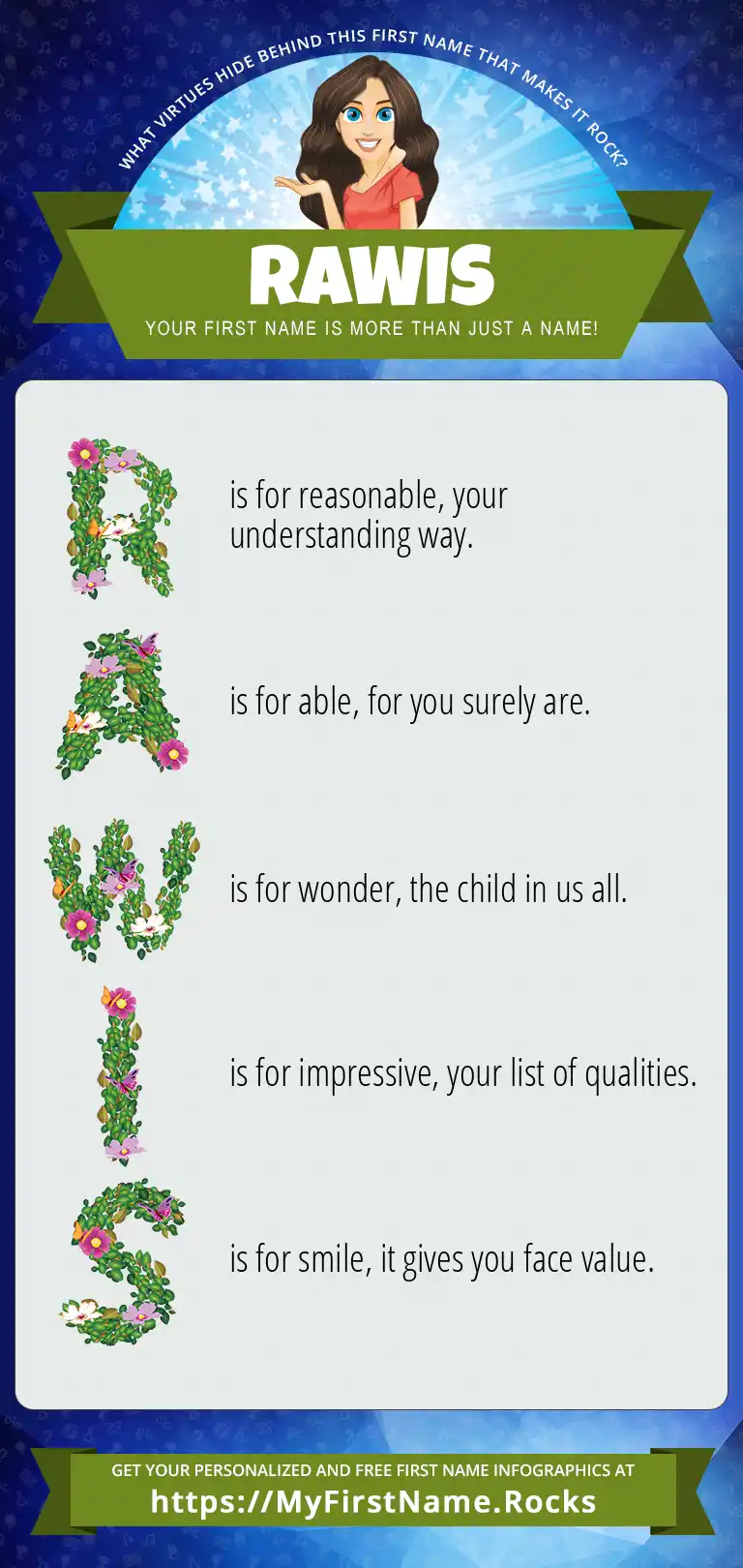 WHAT VIRTUES HIDE BEHIND THIS FIRST NAME THAT MAKES IT ROCK?

RAWIS

YOUR FIRST NAME IS MORE THAN JUST A NAME!

R is for reasonable, your understanding way.

A is for able, for you surely are.

W is for wonder, the child in us all.

I is for impressive, your list of qualities.

S is for smile, it gives you face value.

GET YOUR PERSONALIZED AND FREE FIRST NAME INFOGRAPHICS AT

https://MyFirstName.Rocks