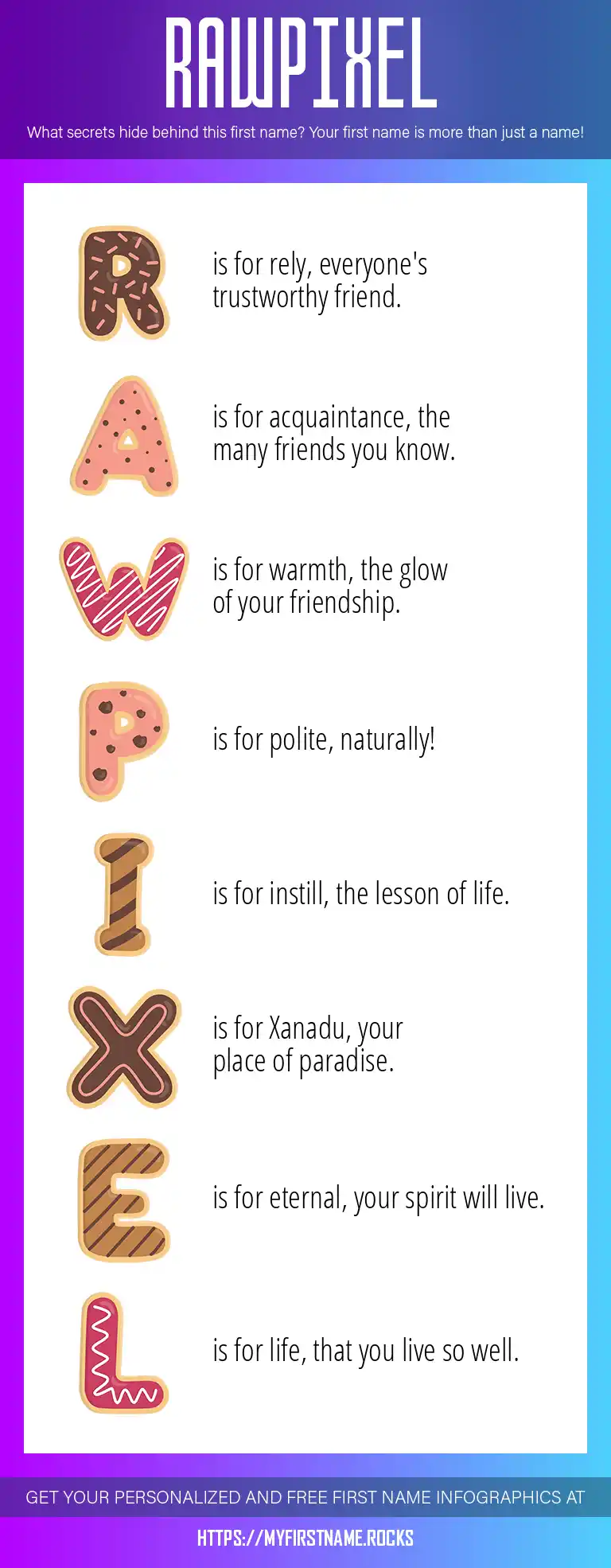 RAWPIXEL

What secrets hide behind this first name? Your first name is more than just a name!

R is for rely, everyone's trustworthy friend.

A is for acquaintance, the many friends you know.

W is for warmth, the glow of your friendship.

P is for polite, naturally!

I is for instill, the lesson of life.

X is for Xanadu, your place of paradise.

E is for eternal, your spirit will live.

L is for life, that you live so well.

GET YOUR PERSONALIZED AND FREE FIRST NAME INFOGRAPHICS AT

HTTPS://MYFIRSTNAME.ROCKS