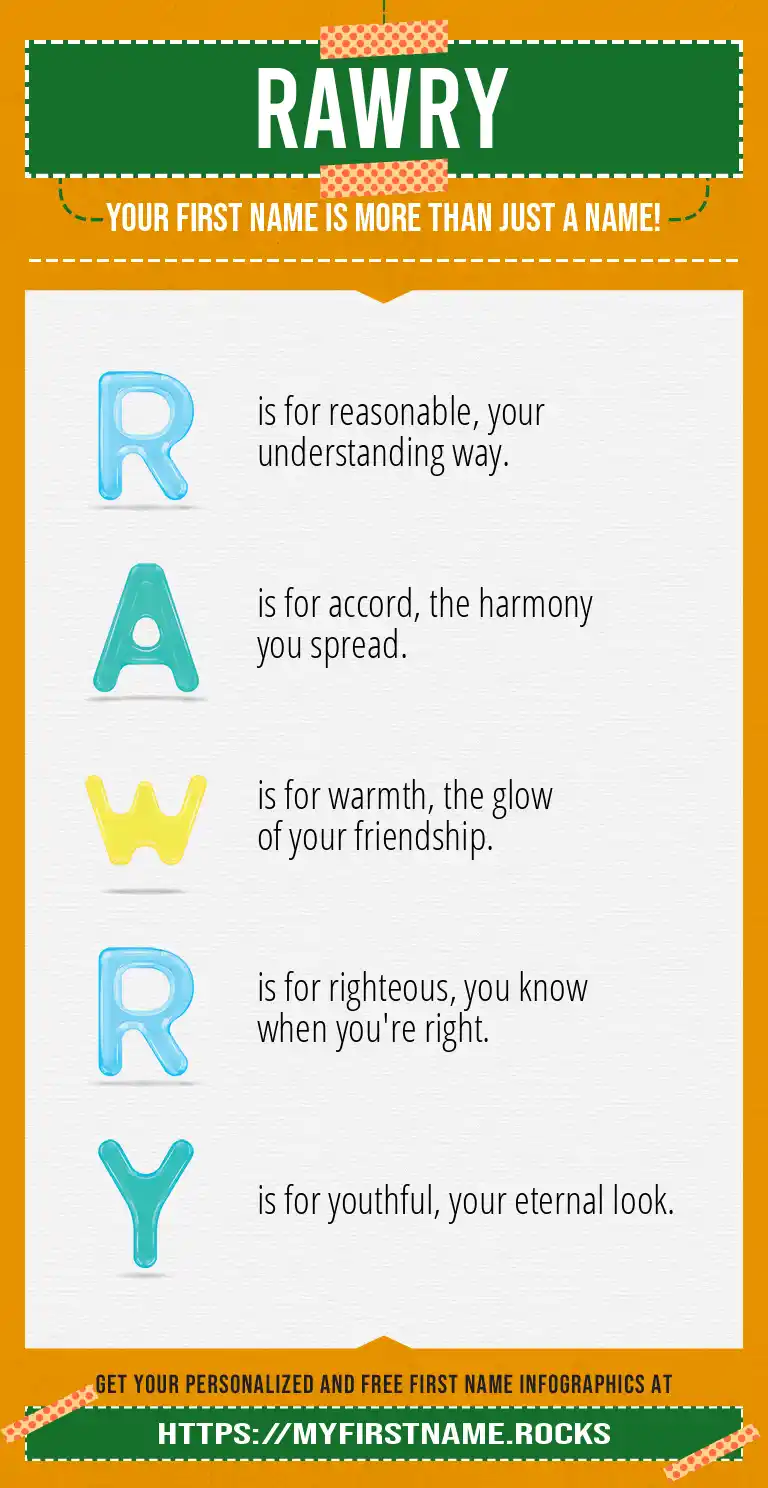 RAWRY

YOUR FIRST NAME IS MORE THAN JUST A NAME!

R is for reasonable, your understanding way.

A is for accord, the harmony you spread.

W is for warmth, the glow of your friendship.

R is for righteous, you know when you're right.

Y is for youthful, your eternal look.

GET YOUR PERSONALIZED AND FREE FIRST NAME INFOGRAPHICS AT

HTTPS://MYFIRSTNAME.ROCKS