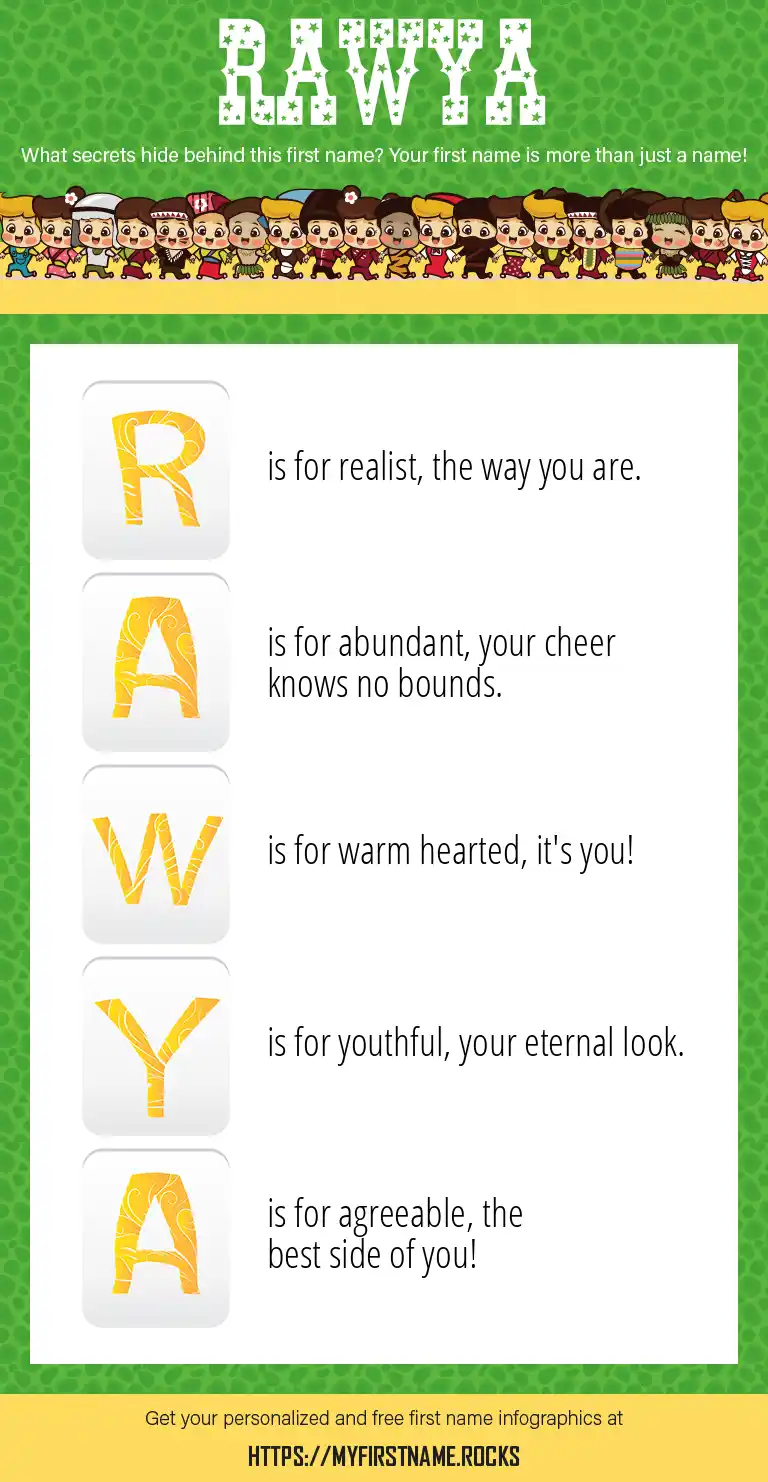 RAWYA

What secrets hide behind this first name? Your first name is more than just a name!

R is for realist, the way you are.

A is for abundant, your cheer knows no bounds.

W is for warm hearted, it's you!

Y is for youthful, your eternal look.

A is for agreeable, the best side of you!

Get your personalized and free first name infographics at

HTTPS://MYFIRSTNAME.ROCKS