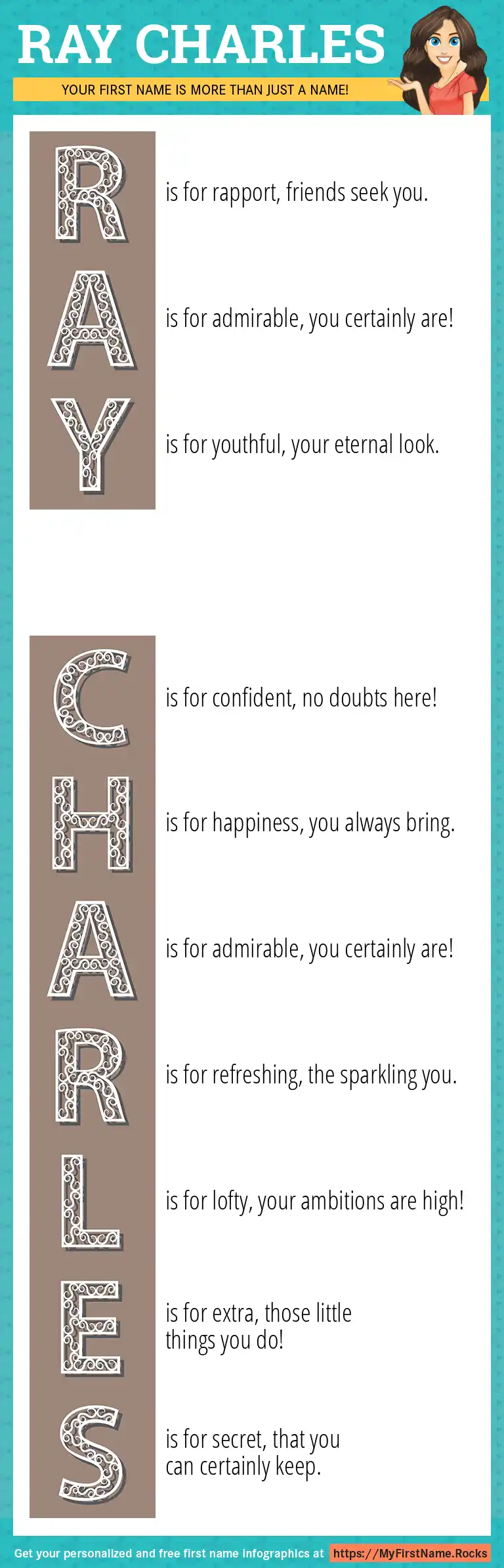 RAY CHARLES

YOUR FIRST NAME IS MORE THAN JUST A NAME!

R is for rapport, friends seek you.

A is for admirable, you certainly are!

Y is for youthful, your eternal look.

C is for confident, no doubts here!

H is for happiness, you always bring.

A is for admirable, you certainly are!

R is for refreshing, the sparkling you.

L is for lofty, your ambitions are high!

E is for extra, those little things you do!

S is for secret, that you can certainly keep.

Get your personalized and free first name infographics at https://MyFirstName.Rocks