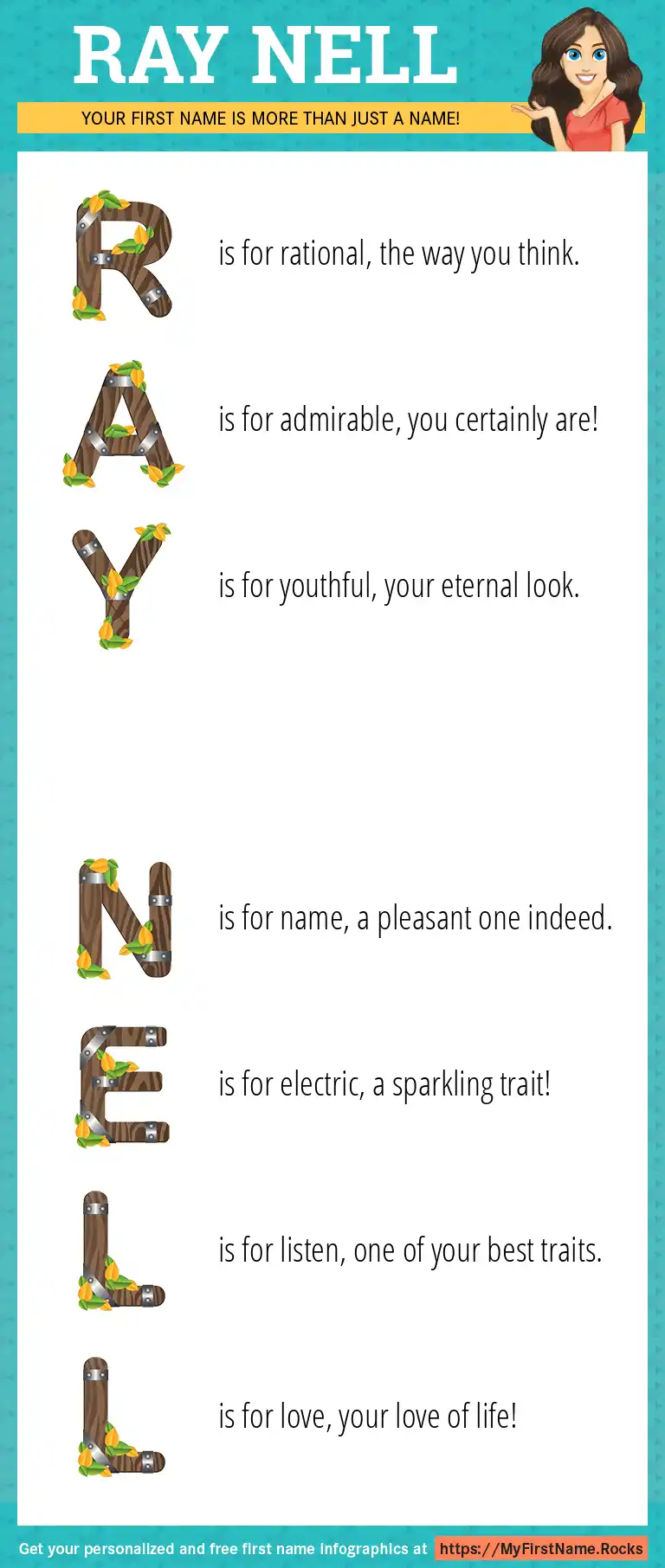 RAY NELL

YOUR FIRST NAME IS MORE THAN JUST A NAME!

R is for rational, the way you think.

A is for admirable, you certainly are!

Y is for youthful, your eternal look.

N is for name, a pleasant one indeed.

E is for electric, a sparkling trait!

L is for listen, one of your best traits.

L is for love, your love of life!

Get your personalized and free first name infographics at https://MyFirstName.Rocks