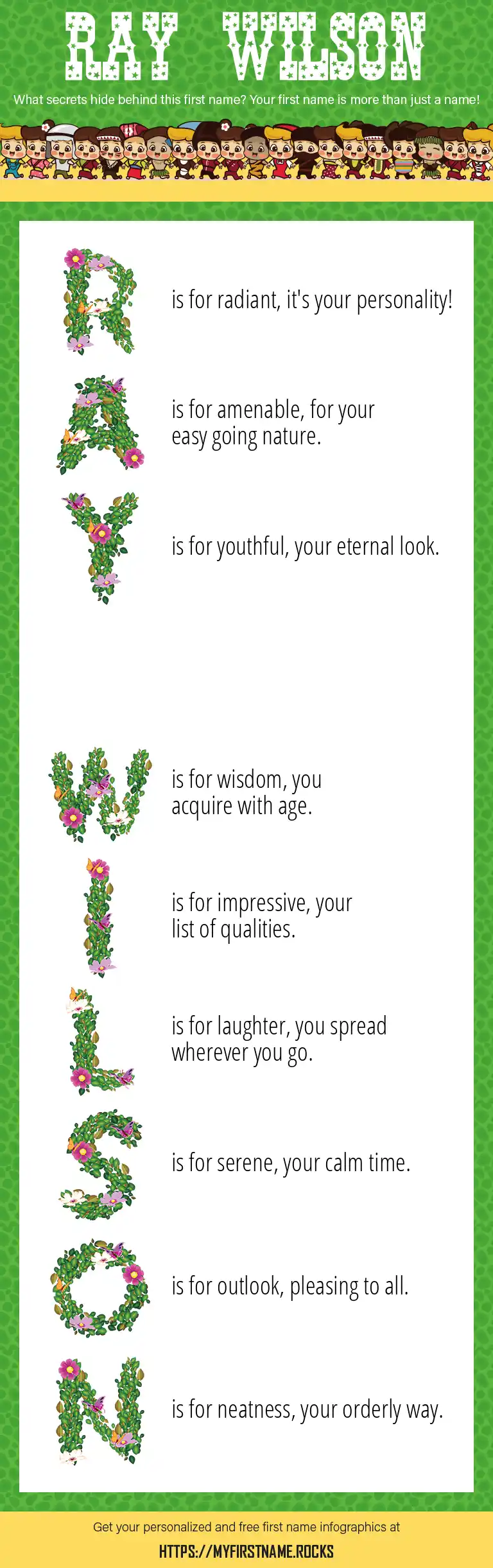 RAY WILSON

What secrets hide behind this first name? Your first name is more than just a name!

R is for radiant, it's your personality!

A is for amenable, for your easy going nature.

Y is for youthful, your eternal look.

W is for wisdom, you acquire with age.

I is for impressive, your list of qualities.

L is for laughter, you spread wherever you go.

S is for serene, your calm time.

O is for outlook, pleasing to all.

N is for neatness, your orderly way.

Get your personalized and free first name infographics at

HTTPS://MYFIRSTNAME.ROCKS